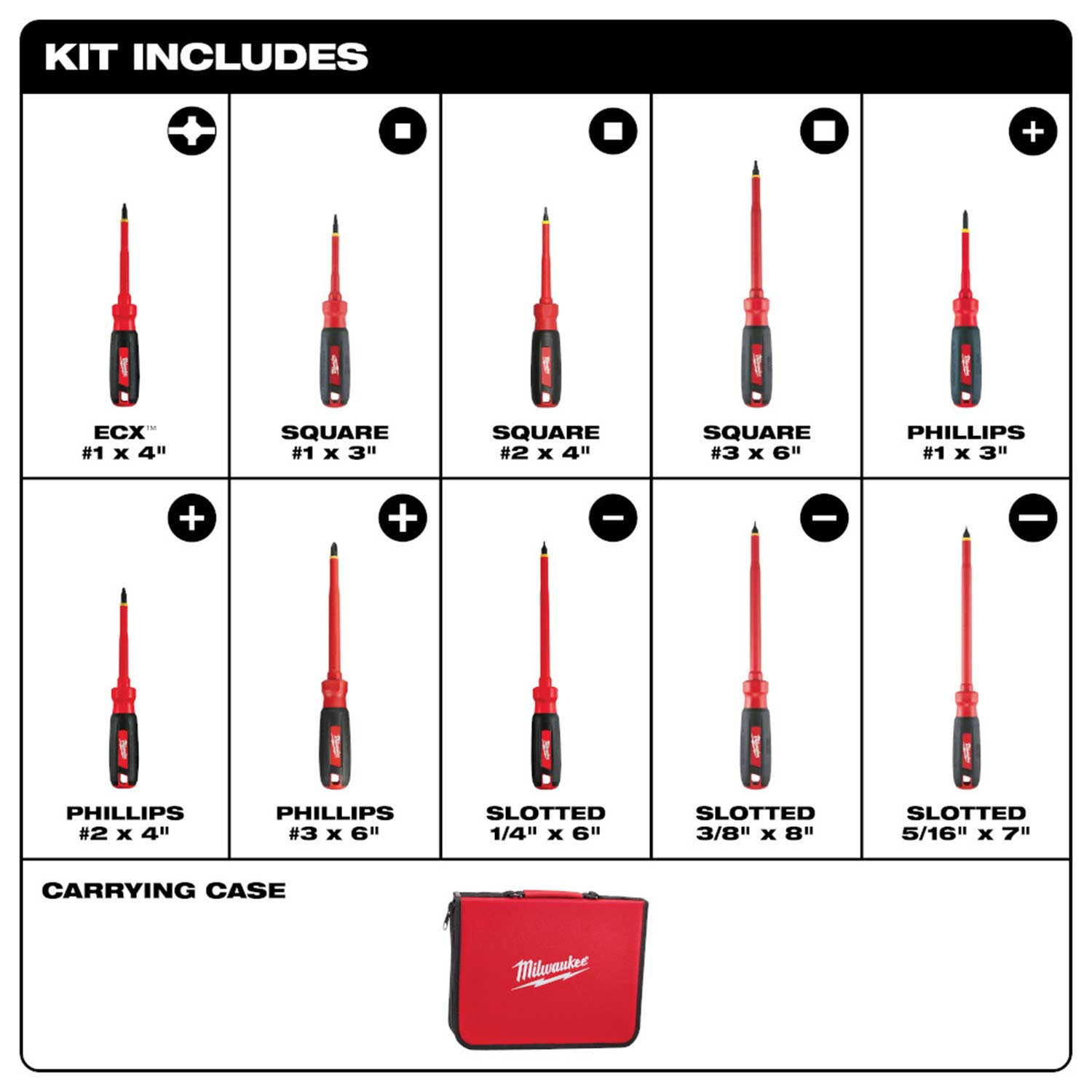 KIT INCLUDES

ECX™
#1 x 4"

SQUARE
#1 x 3"

SQUARE
#2 x 4"

SQUARE
#3 x 6"

PHILLIPS
#1 x 3"

PHILLIPS
#2 x 4"

PHILLIPS
#3 x 6"

SLOTTED
1/4" x 6"

SLOTTED
3/8" x 8"

SLOTTED
5/16" x 7"

CARRYING CASE

Milwaukee