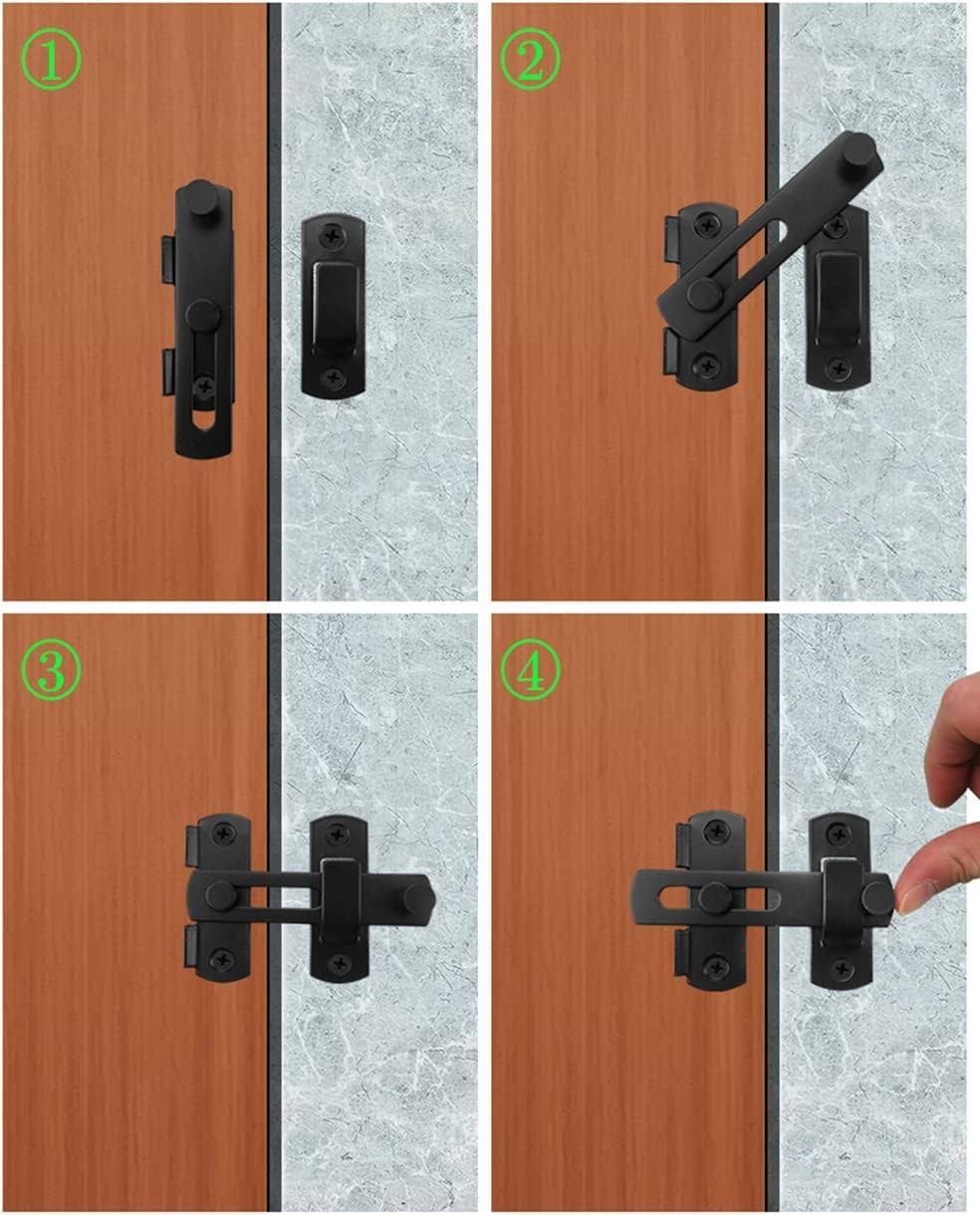 ①

②

③

④