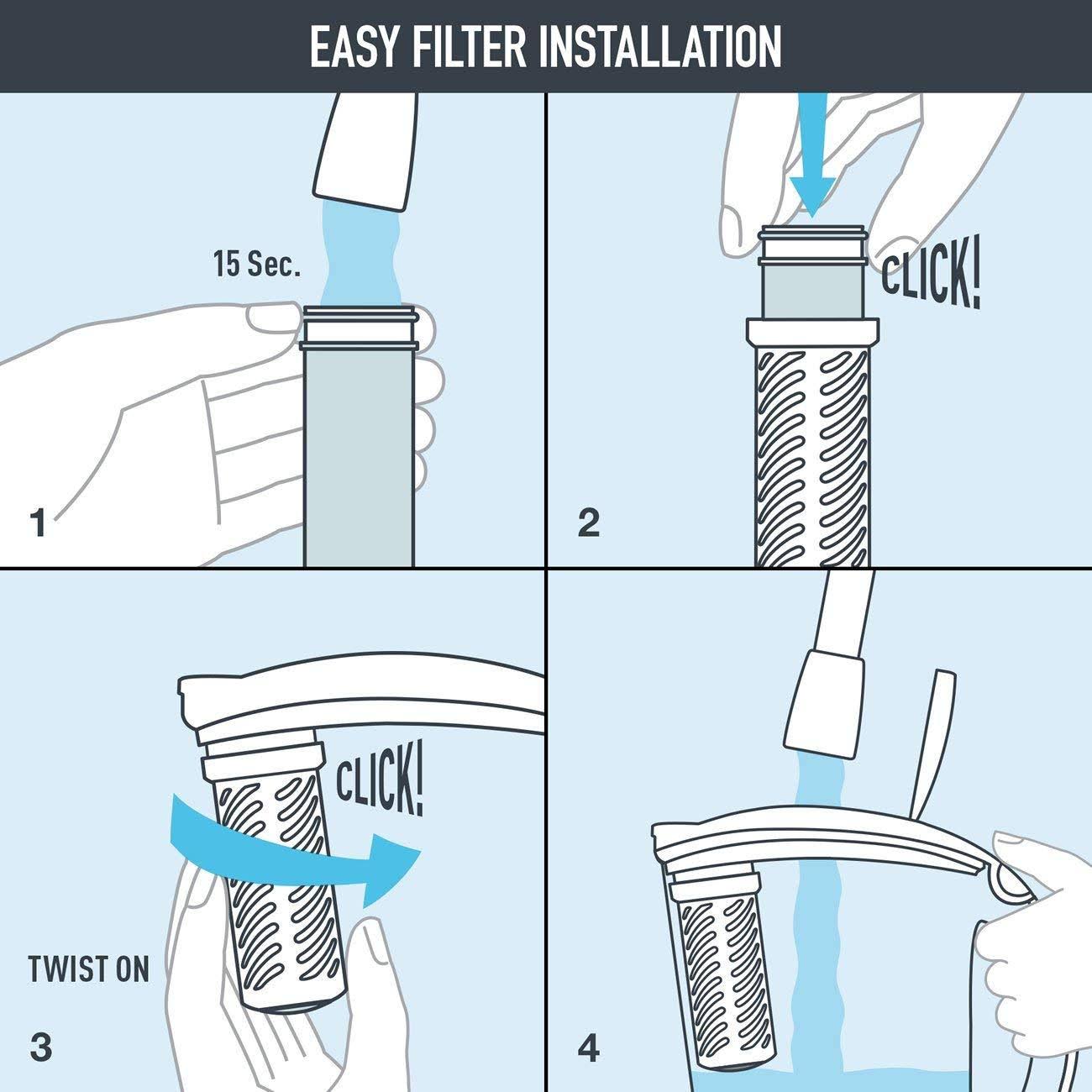 EASY FILTER INSTALLATION

15 Sec.

1

CLICK!

2

CLICK!

TWIST ON

3

4