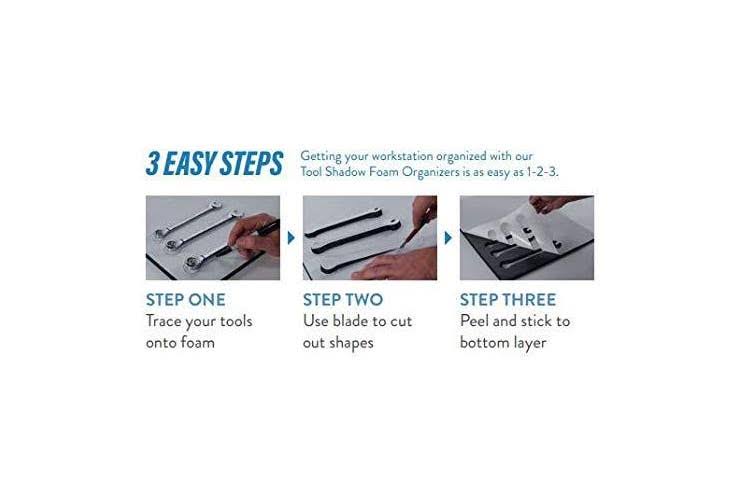 3 EASY STEPS

Getting your workstation organized with our Tool Shadow Foam Organizers is as easy as 1-2-3.

STEP ONE
Trace your tools onto foam

STEP TWO
Use blade to cut out shapes

STEP THREE
Peel and stick to bottom layer