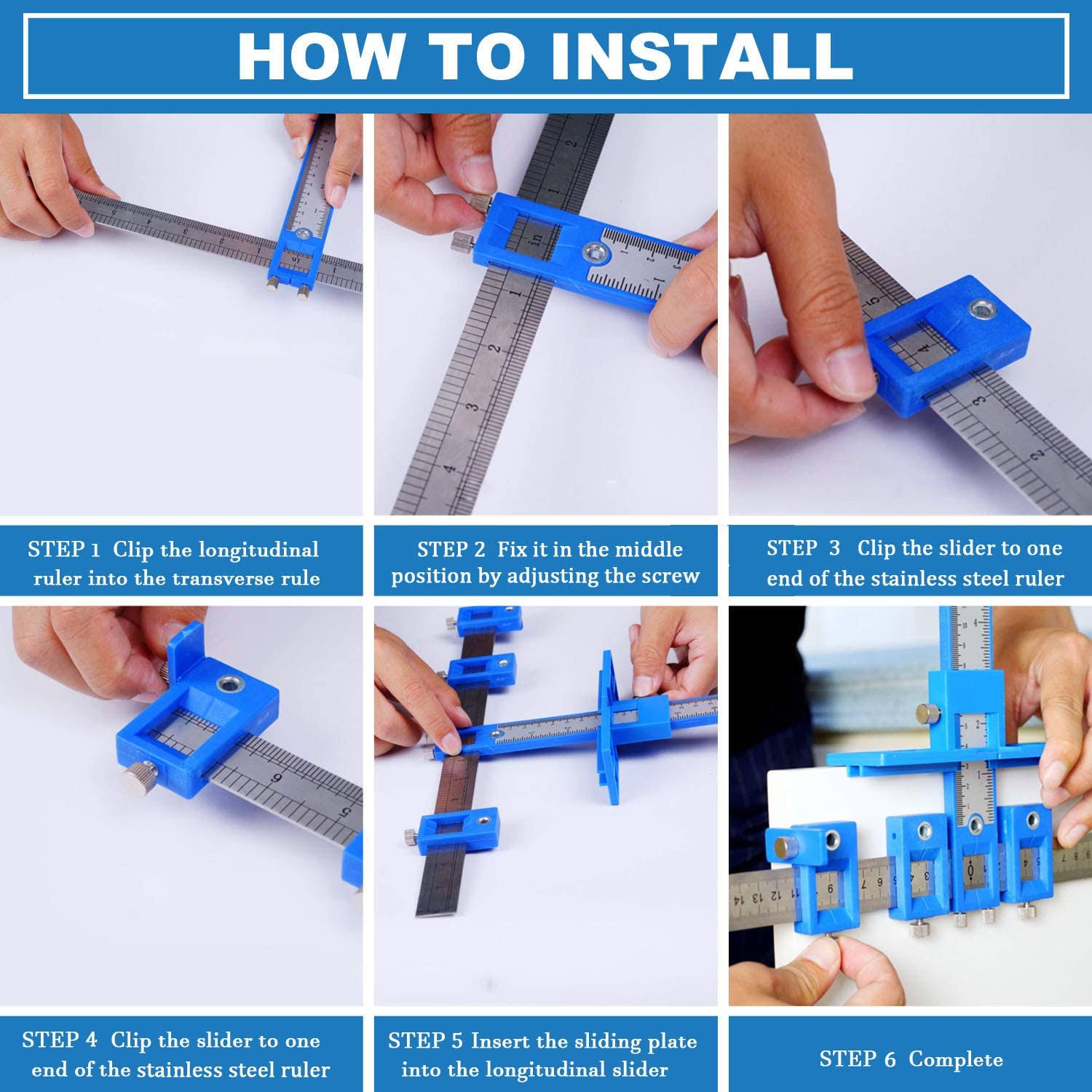 HOW TO INSTALL

STEP 1 Clip the longitudinal ruler into the transverse rule

STEP 2 Fix it in the middle position by adjusting the screw

STEP 3 Clip the slider to one end of the stainless steel ruler

STEP 4 Clip the slider to one end of the stainless steel ruler

STEP 5 Insert the sliding plate into the longitudinal slider

STEP 6 Complete