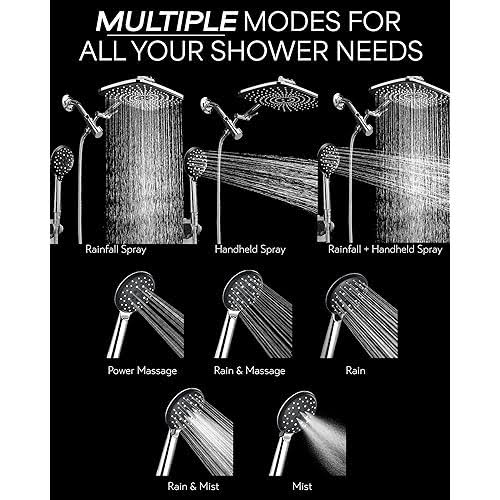 MULTIPLE MODES FOR ALL YOUR SHOWER NEEDS

Rainfall Spray

Handheld Spray

Rainfall + Handheld Spray

Power Massage

Rain & Massage

Rain

Rain & Mist

Mist