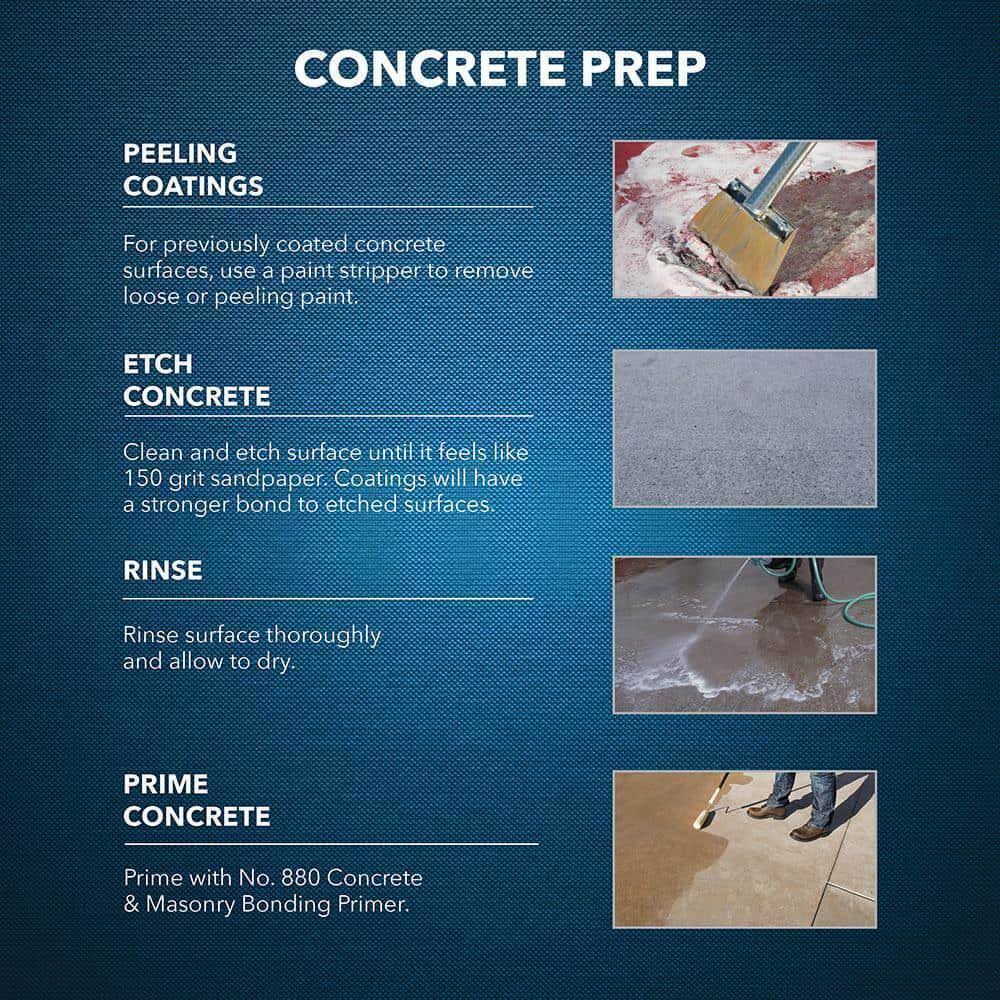 CONCRETE PREP

PEELING COATINGS

For previously coated concrete surfaces, use a paint stripper to remove loose or peeling paint.

ETCH CONCRETE

Clean and etch surface until it feels like 150 grit sandpaper. Coatings will have a stronger bond to etched surfaces.

RINSE

Rinse surface thoroughly and allow to dry.

PRIME CONCRETE

Prime with No. 880 Concrete & Masonry Bonding Primer.