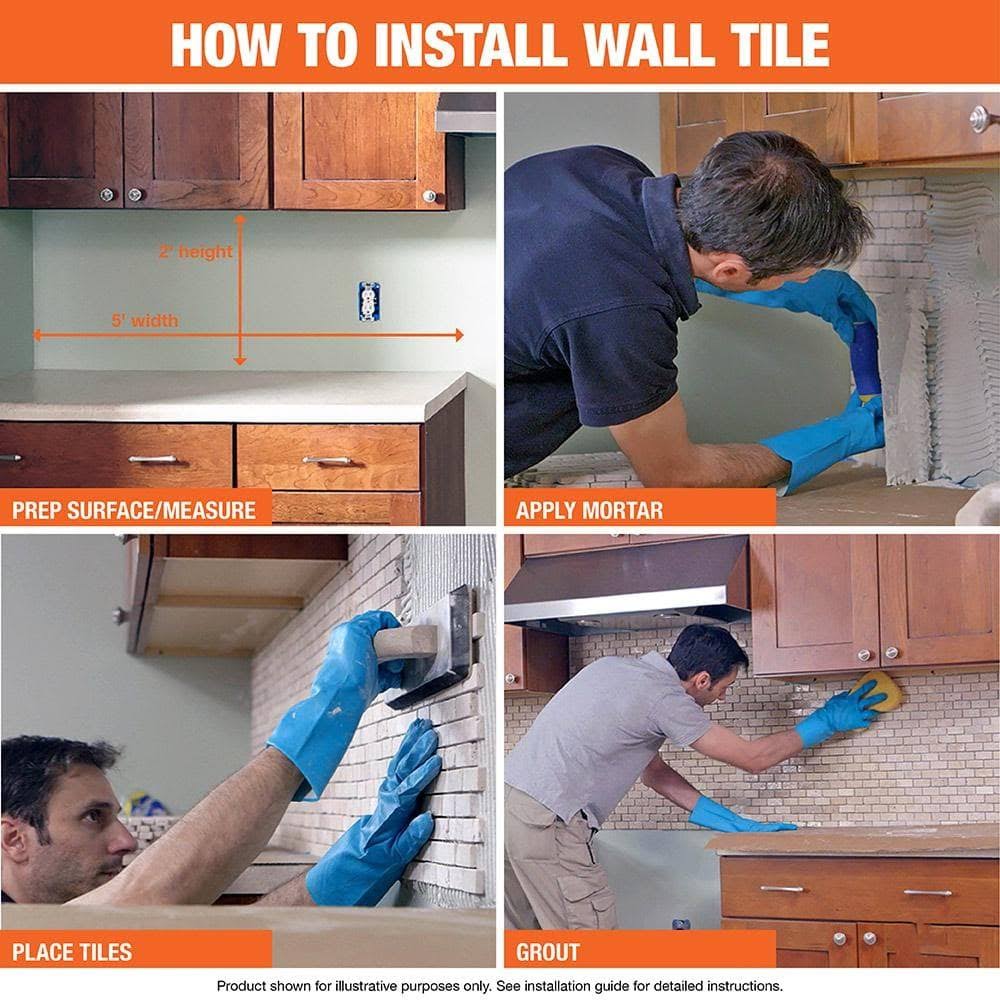 HOW TO INSTALL WALL TILE

2' height

5' width

PREP SURFACE/MEASURE

APPLY MORTAR

PLACE TILES

GROUT

Product shown for illustrative purposes only. See installation guide for detailed instructions.