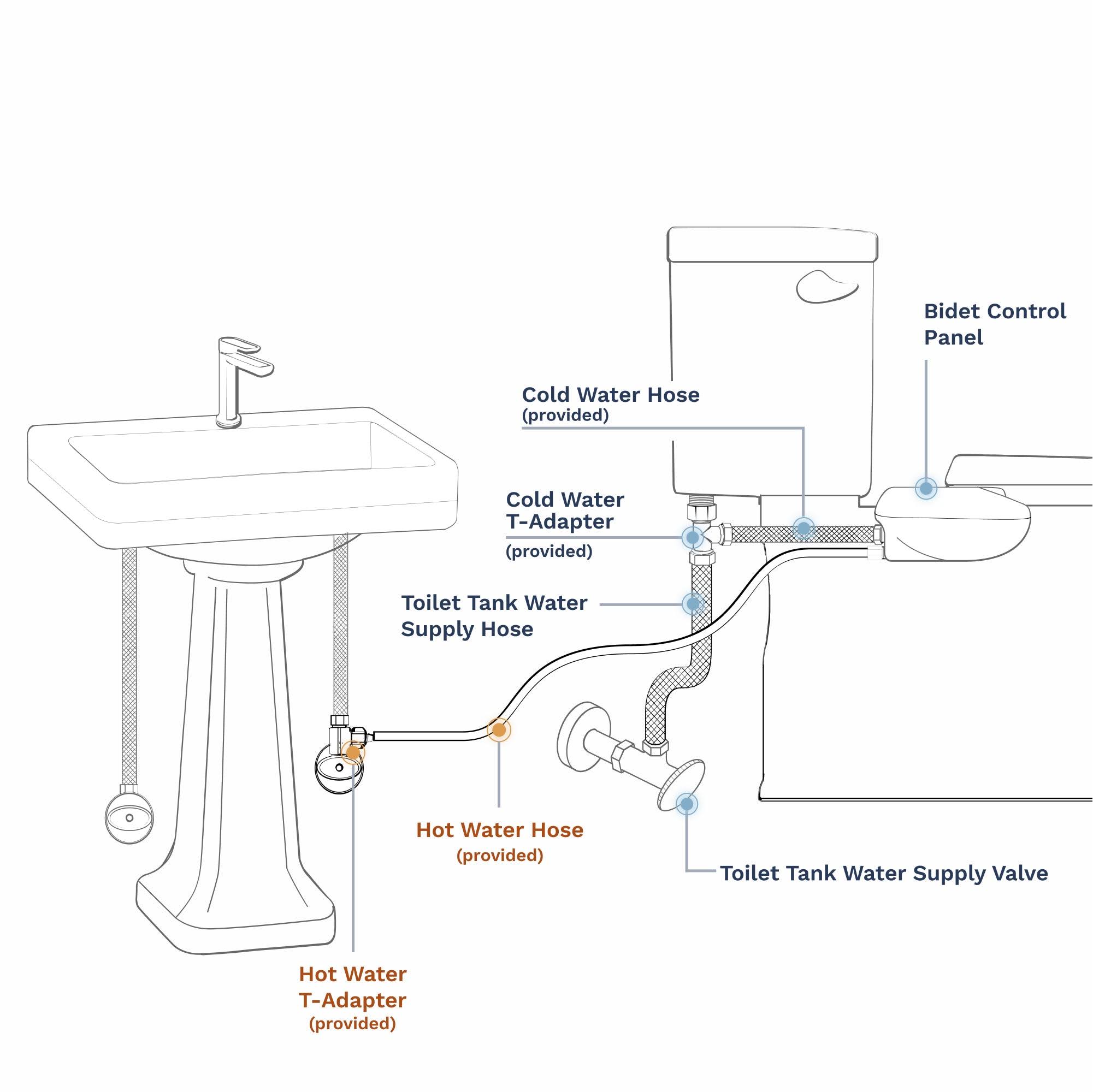 Bidet Control Panel

Cold Water Hose
(provided)

Cold Water T-Adapter
(provided)

Toilet Tank Water Supply Hose

Hot Water Hose
(provided)

Toilet Tank Water Supply Valve

Hot Water T-Adapter
(provided)