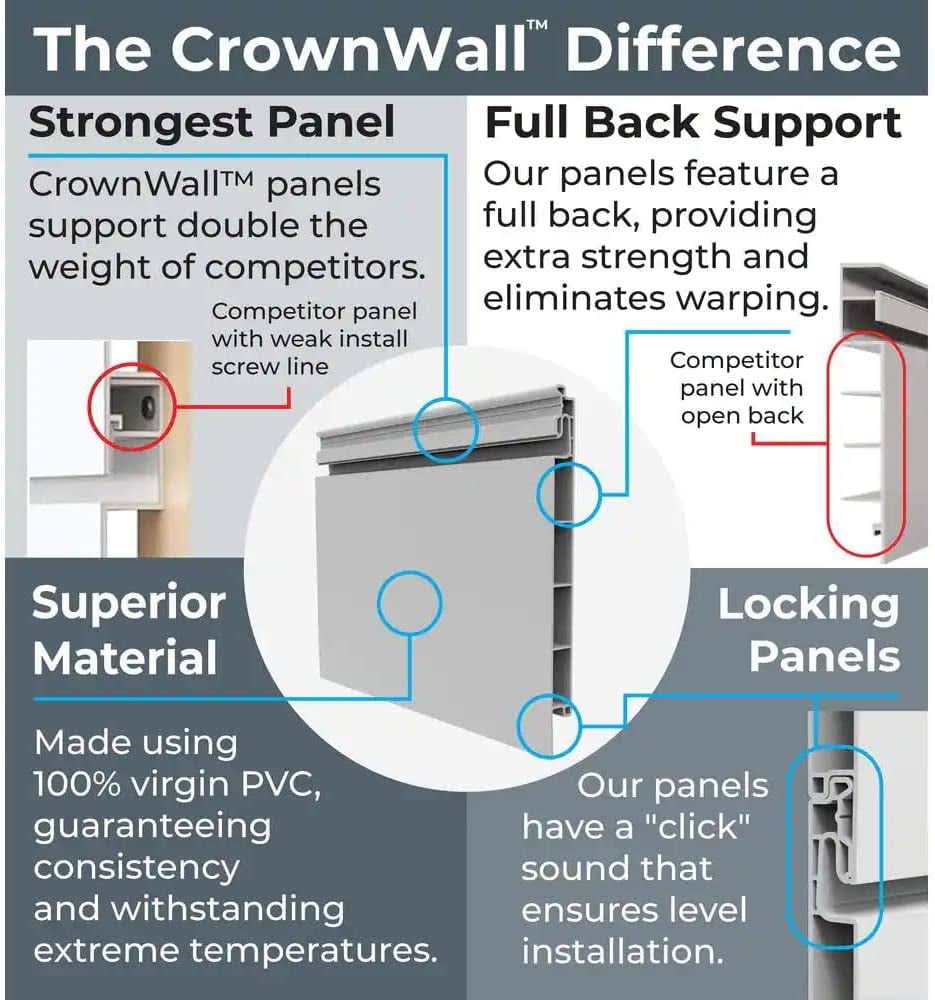 The CrownWall™ Difference

Strongest Panel

CrownWall™ panels support double the weight of competitors.

Competitor panel with weak install screw line

Full Back Support

Our panels feature a full back, providing extra strength and eliminates warping.

Competitor panel with open back

Superior Material

Made using 100% virgin PVC, guaranteeing consistency and withstanding extreme temperatures.

Locking Panels

Our panels have a "click" sound that ensures level installation.