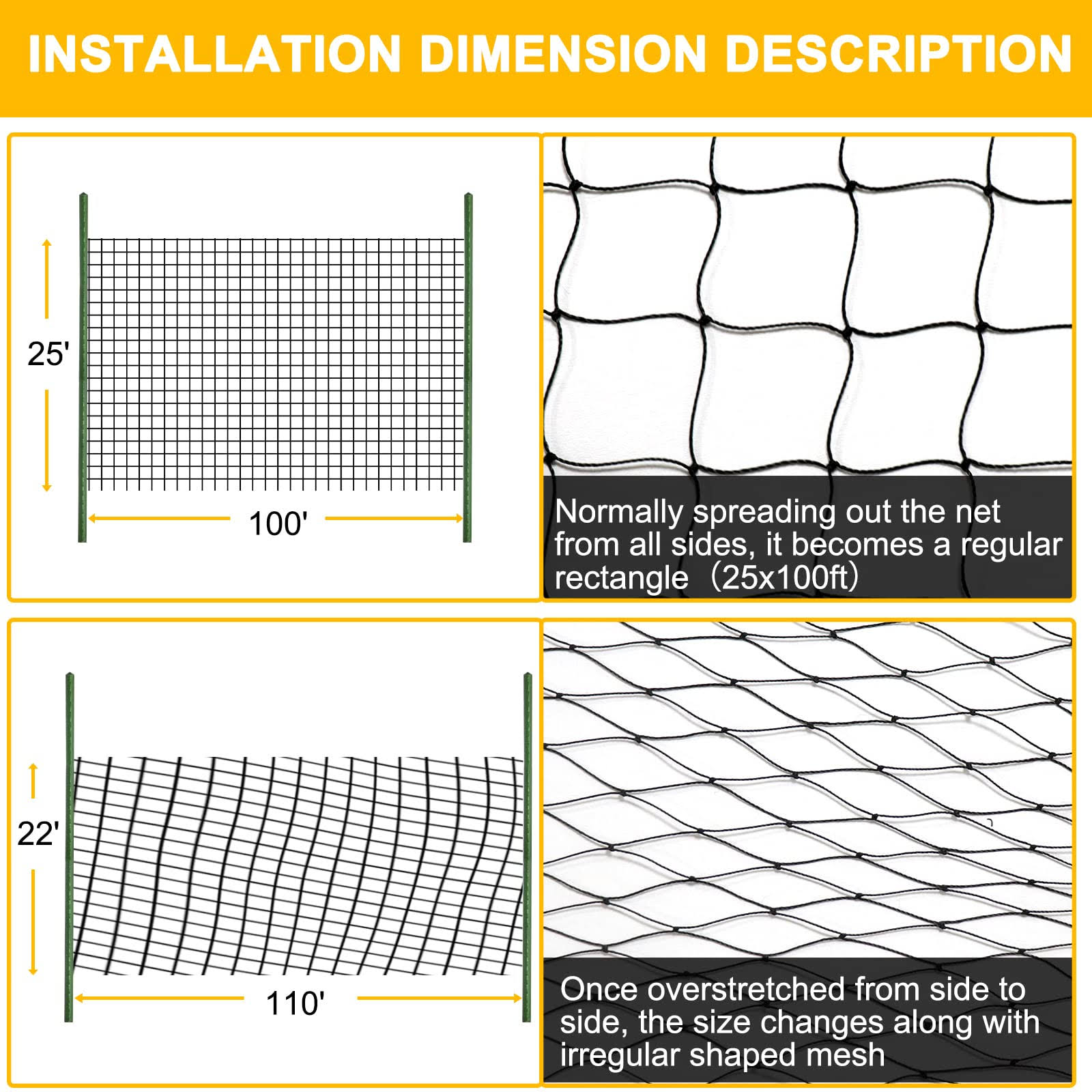 INSTALLATION DIMENSION DESCRIPTION

25'

100'

Normally spreading out the net from all sides, it becomes a regular rectangle（25x100ft）

22'

110'

Once overstretched from side to side, the size changes along with irregular shaped mesh