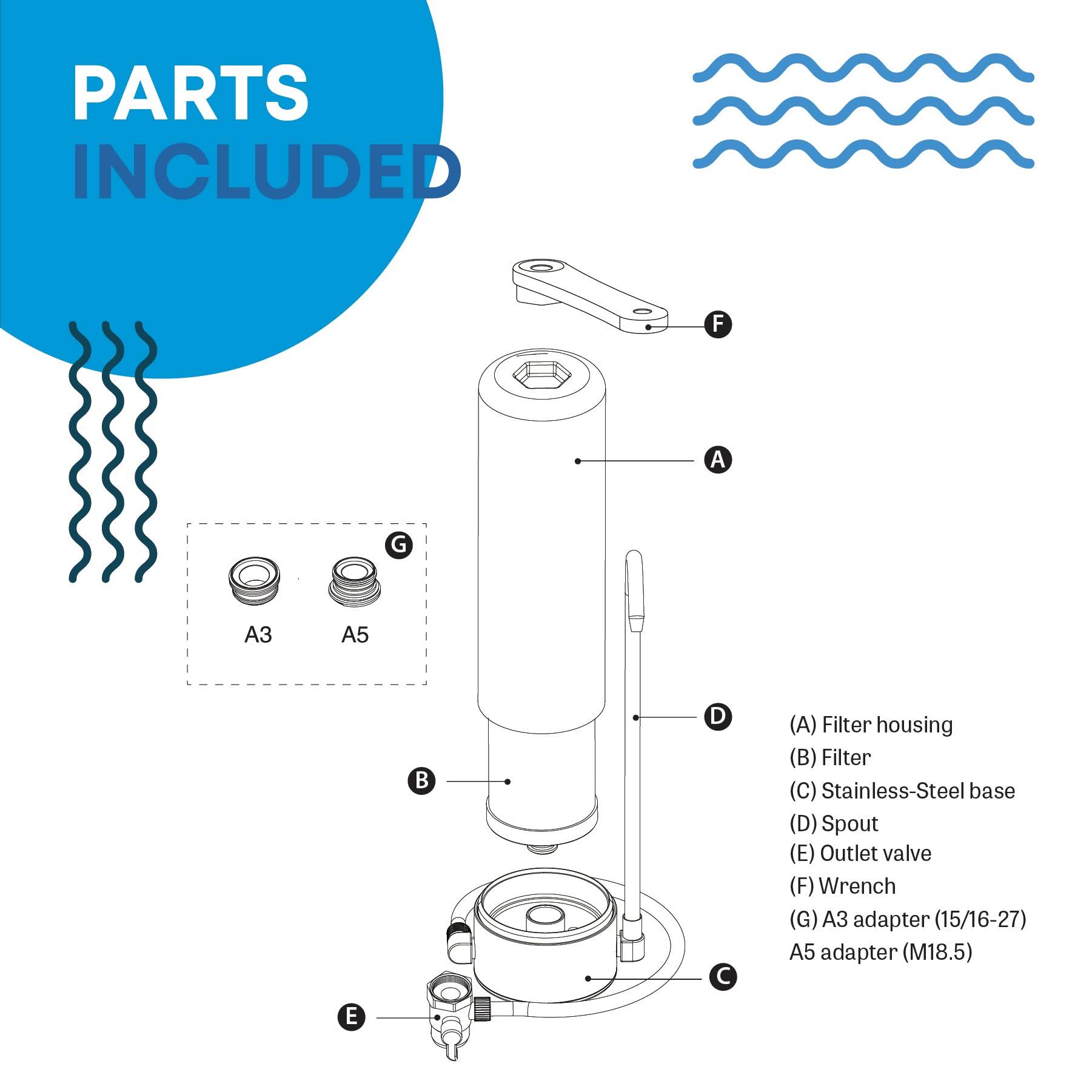 PARTS INCLUDED

F

A

G

A3

A5

D

B

C

E

(A) Filter housing
(B) Filter
(C) Stainless-Steel base
(D) Spout
(E) Outlet valve
(F) Wrench
(G) A3 adapter (15/16-27)
A5 adapter (M18.5)