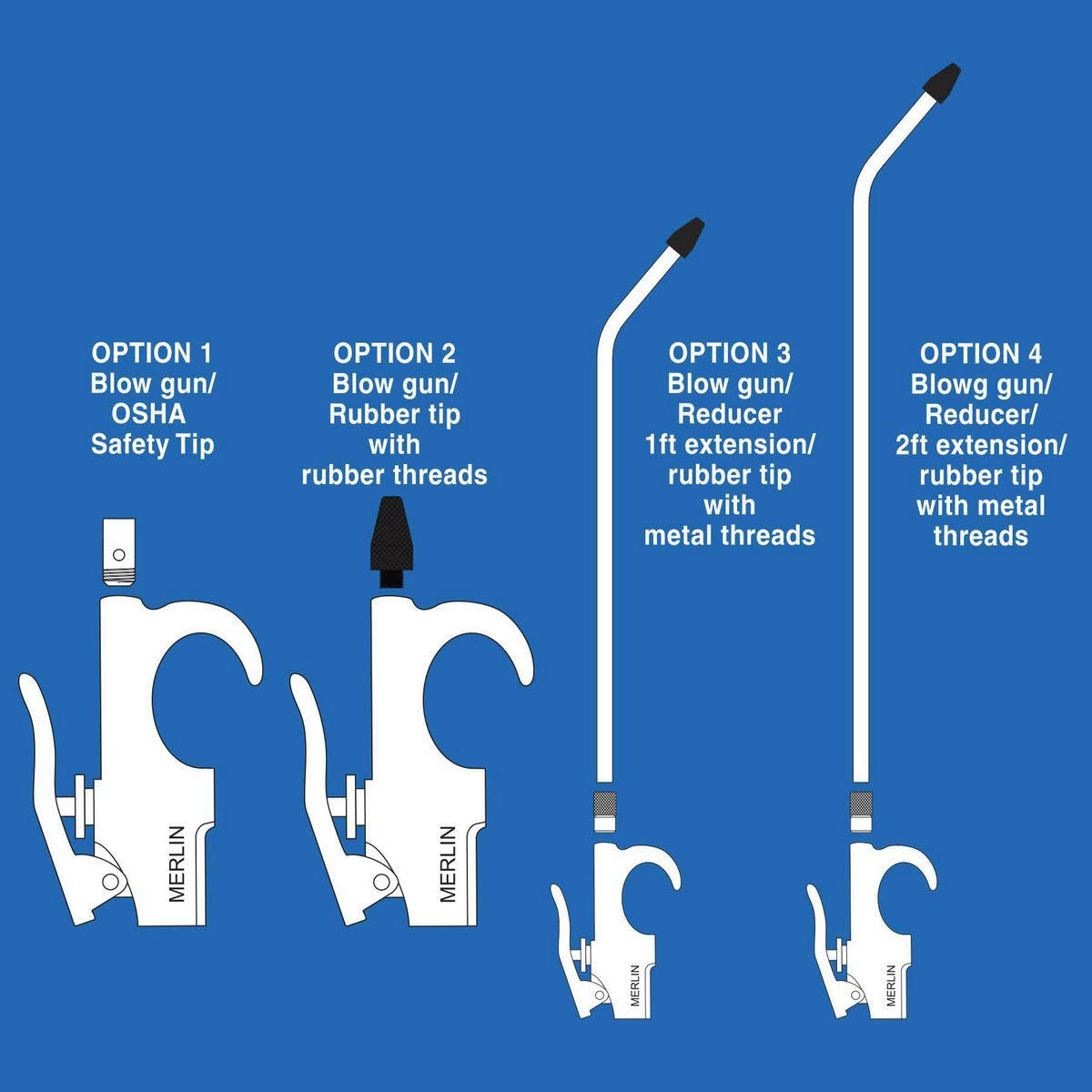 OPTION 1
Blow gun/
OSHA
Safety Tip

MERLIN

OPTION 2
Blow gun/
Rubber tip
with
rubber threads

MERLIN

OPTION 3
Blow gun/
Reducer
1ft extension/
rubber tip
with
metal threads

MERLIN

OPTION 4
Blowg gun/
Reducer/
2ft extension/
rubber tip
with metal
threads

MERLIN