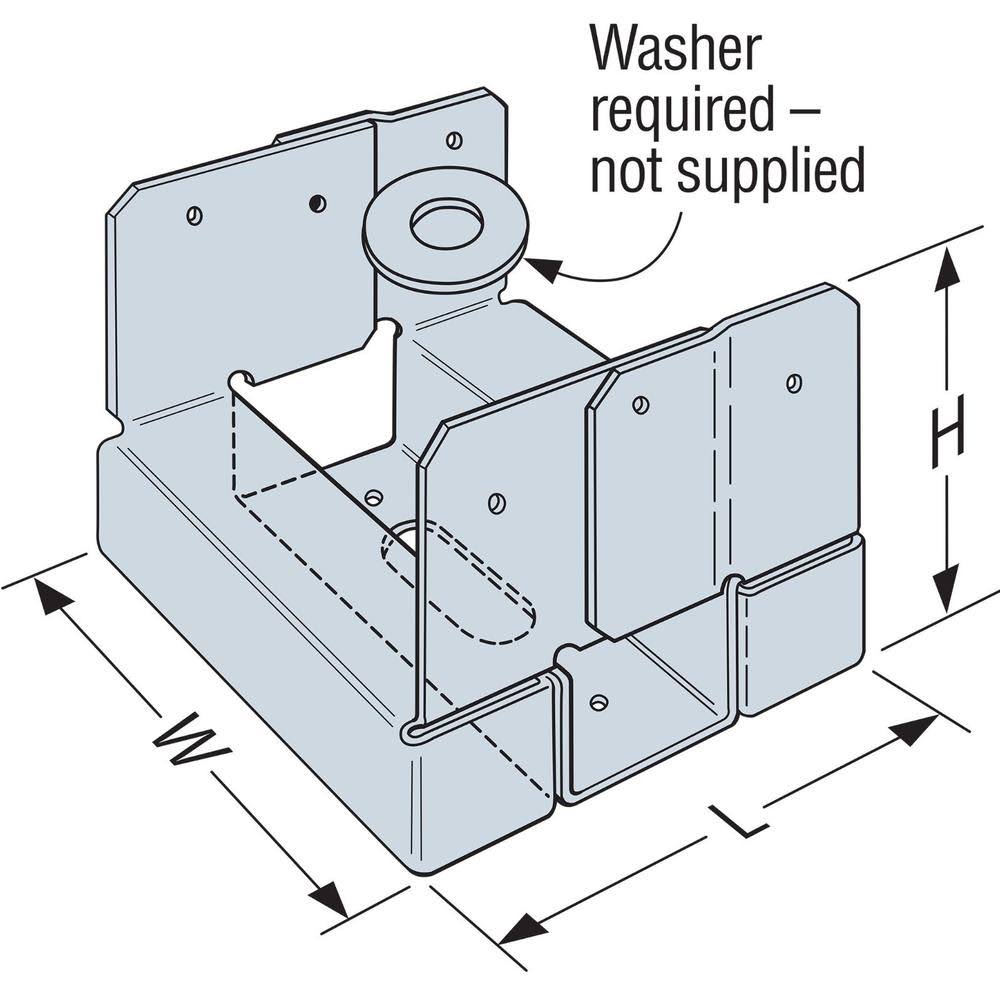 Washer required – not supplied

H

W

L