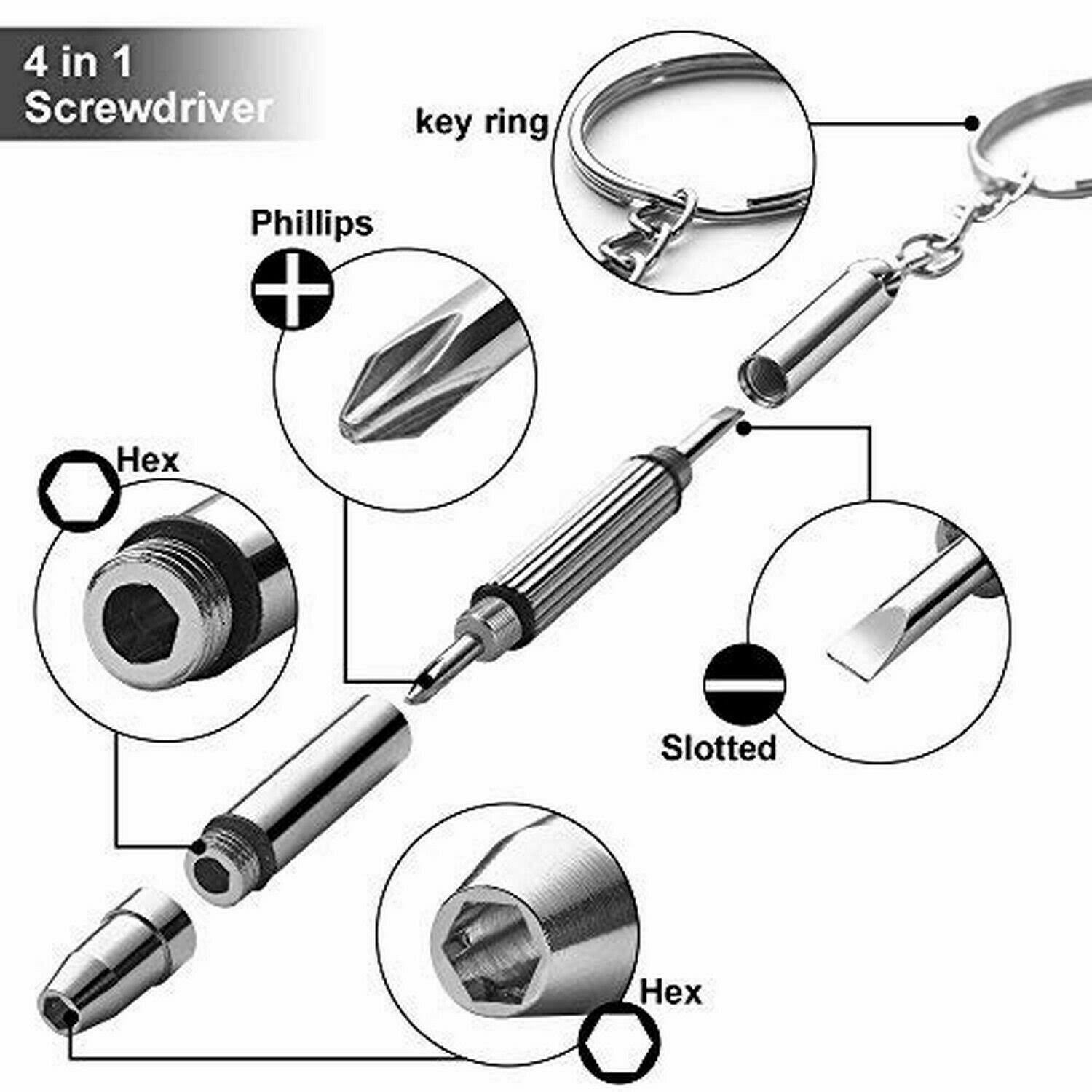 4 in 1
Screwdriver

key ring

Phillips

Hex

Slotted

Hex