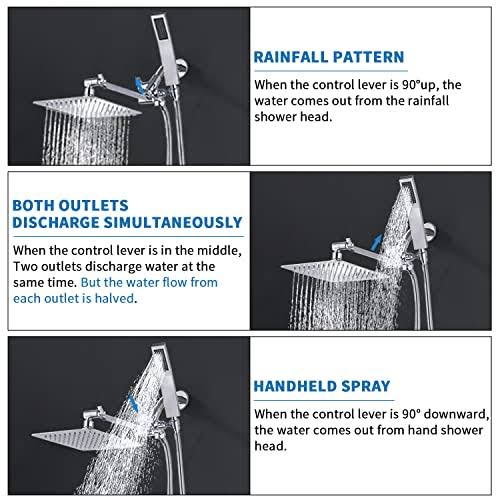 RAINFALL PATTERN

When the control lever is 90°up, the water comes out from the rainfall shower head.

BOTH OUTLETS DISCHARGE SIMULTANEOUSLY

When the control lever is in the middle, Two outlets discharge water at the same time. But the water flow from each outlet is halved.

HANDHELD SPRAY

When the control lever is 90° downward, the water comes out from hand shower head.