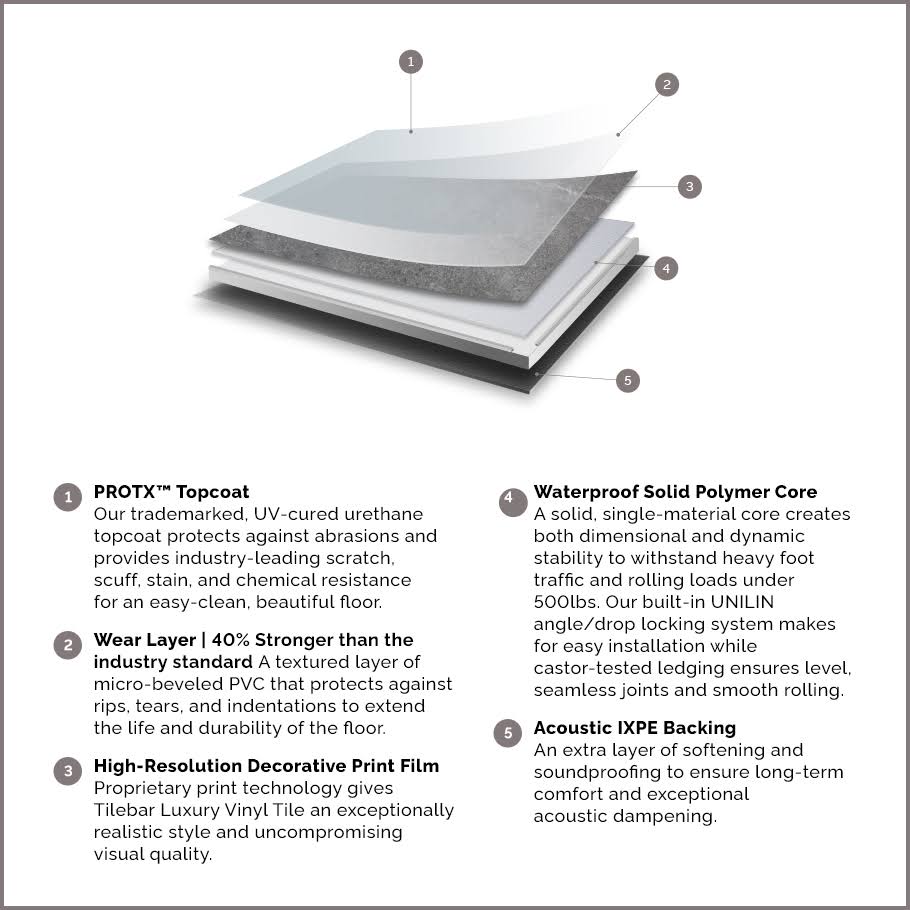 1

2

3

4

5

1 PROTX™ Topcoat
Our trademarked, UV-cured urethane topcoat protects against abrasions and provides industry-leading scratch, scuff, stain, and chemical resistance for an easy-clean, beautiful floor.

2 Wear Layer | 40% Stronger than the industry standard A textured layer of micro-beveled PVC that protects against rips, tears, and indentations to extend the life and durability of the floor.

3 High-Resolution Decorative Print Film
Proprietary print technology gives Tilebar Luxury Vinyl Tile an exceptionally realistic style and uncompromising visual quality.

4 Waterproof Solid Polymer Core
A solid, single-material core creates both dimensional and dynamic stability to withstand heavy foot traffic and rolling loads under 500lbs. Our built-in UNILIN angle/drop locking system makes for easy installation while castor-tested ledging ensures level, seamless joints and smooth rolling.

5 Acoustic IXPE Backing
An extra layer of softening and soundproofing to ensure long-term comfort and exceptional acoustic dampening.