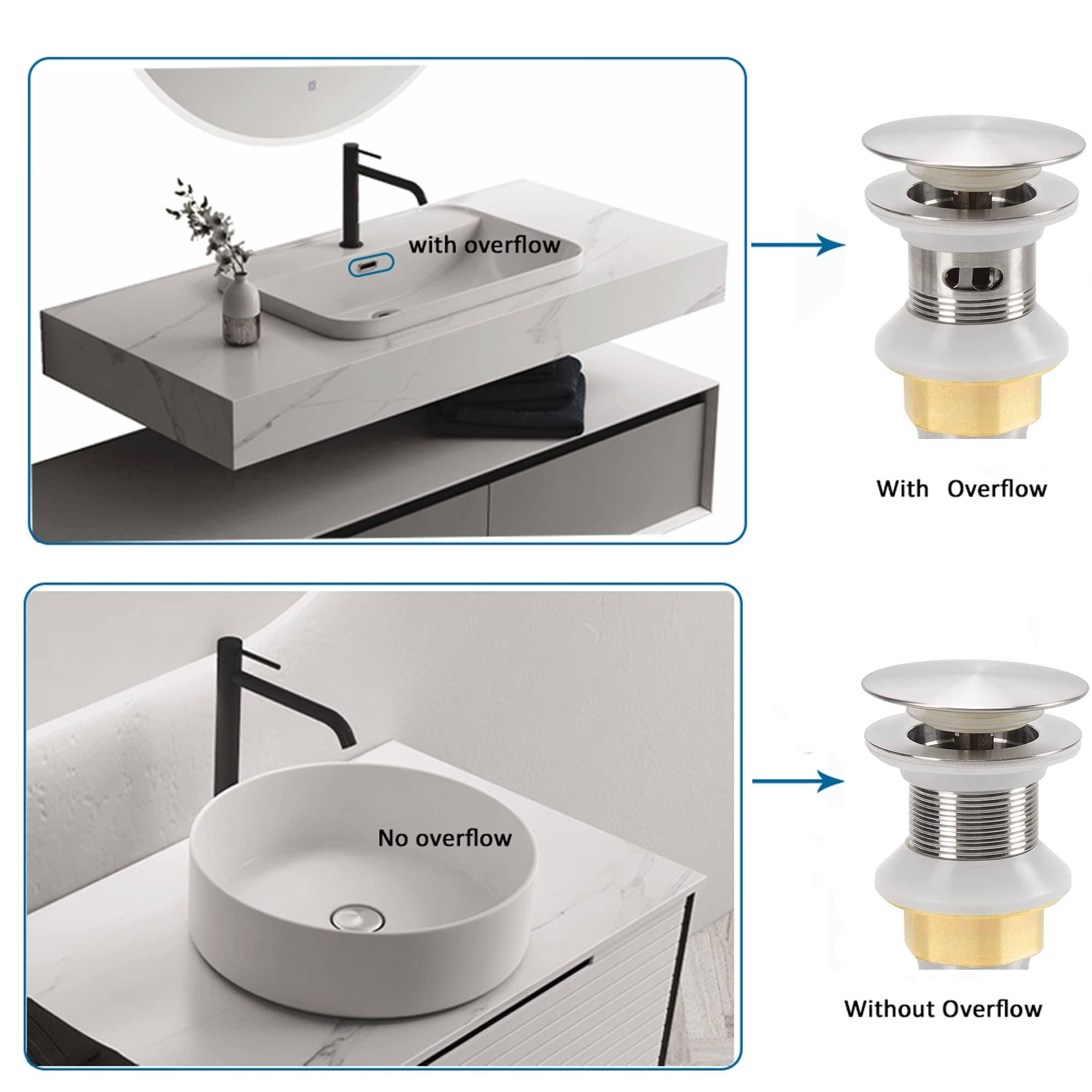 with overflow

With Overflow

No overflow

Without Overflow