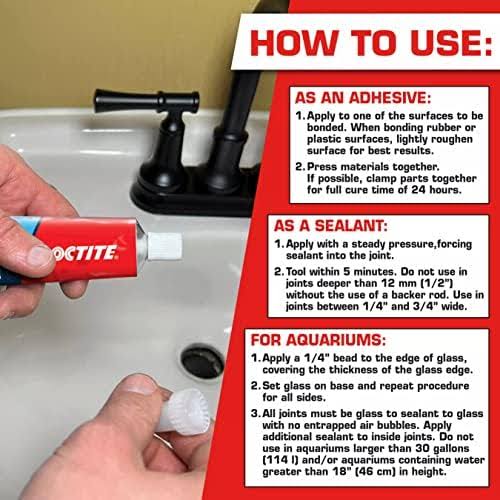 OCTITE

HOW TO USE:

AS AN ADHESIVE:

1. Apply to one of the surfaces to be bonded. When bonding rubber or plastic surfaces, lightly roughen surface for best results.

2. Press materials together. If possible, clamp parts together for full cure time of 24 hours.

AS A SEALANT:

1. Apply with a steady pressure,forcing sealant into the joint.

2. Tool within 5 minutes. Do not use in joints deeper than 12 mm (1/2") without the use of a backer rod. Use in joints between 1/4" and 3/4" wide.

FOR AQUARIUMS:

1. Apply a 1/4" bead to the edge of glass, covering the thickness of the glass edge.

2. Set glass on base and repeat procedure for all sides.

3. All joints must be glass to sealant to glass with no entrapped air bubbles. Apply additional sealant to inside joints. Do not use in aquariums larger than 30 gallons (114 l) and/or aquariums containing water greater than 18" (46 cm) in height.