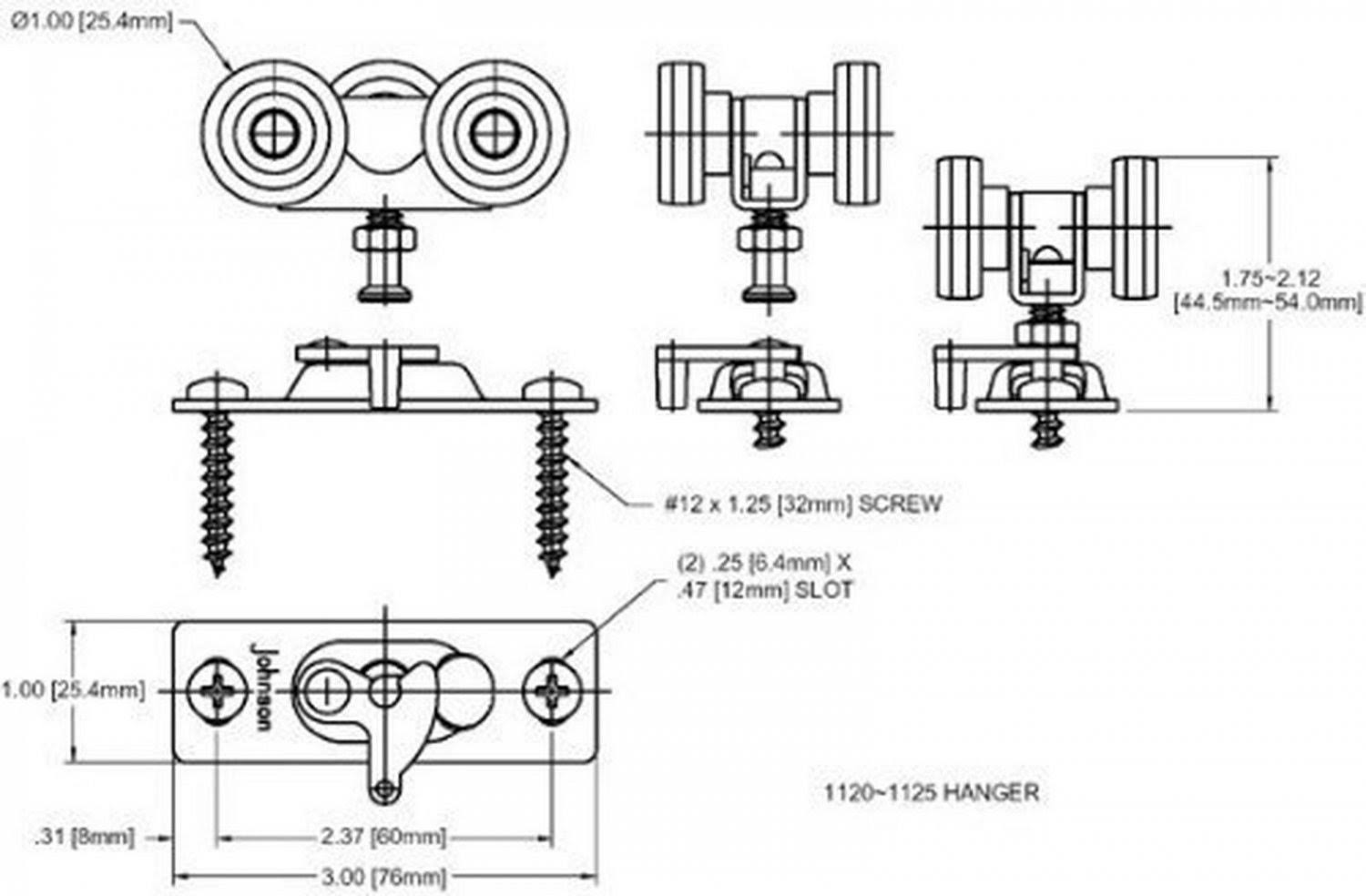 Ø1.00 [25.4mm]

1.75~2.12 [44.5mm~54.0mm]

#12 x 1.25 [32mm] SCREW

(2) .25 [6.4mm] X .47 [12mm] SLOT

Johnson

1.00 [25.4mm]

1120~1125 HANGER

.31 [8mm]

2.37 [60mm]

3.00 [76mm]