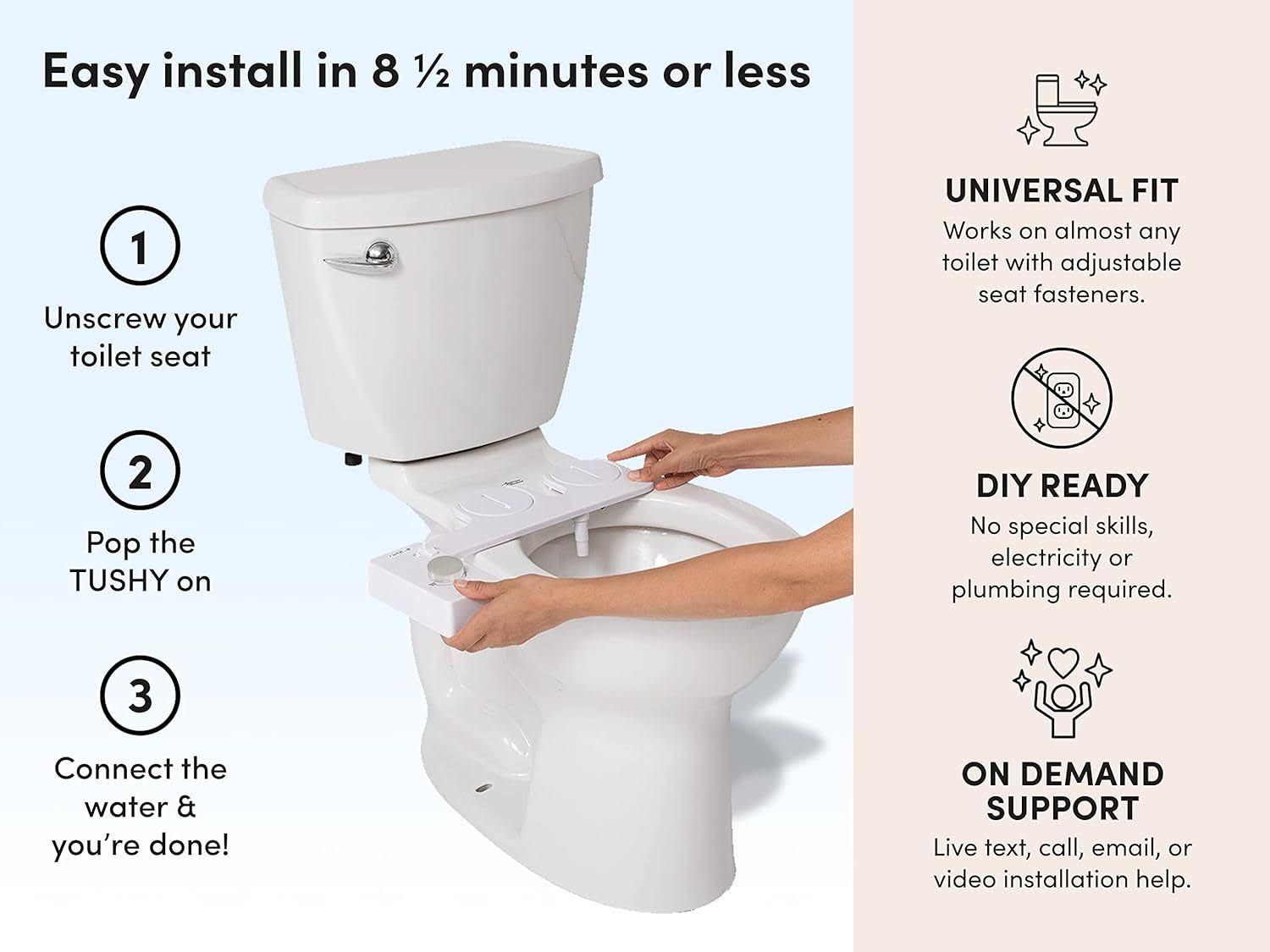 Easy install in 8 ½ minutes or less

1

Unscrew your toilet seat

2

Pop the TUSHY on

3

Connect the water & you're done!

UNIVERSAL FIT

Works on almost any toilet with adjustable seat fasteners.

DIY READY

No special skills, electricity or plumbing required.

ON DEMAND SUPPORT

Live text, call, email, or video installation help.