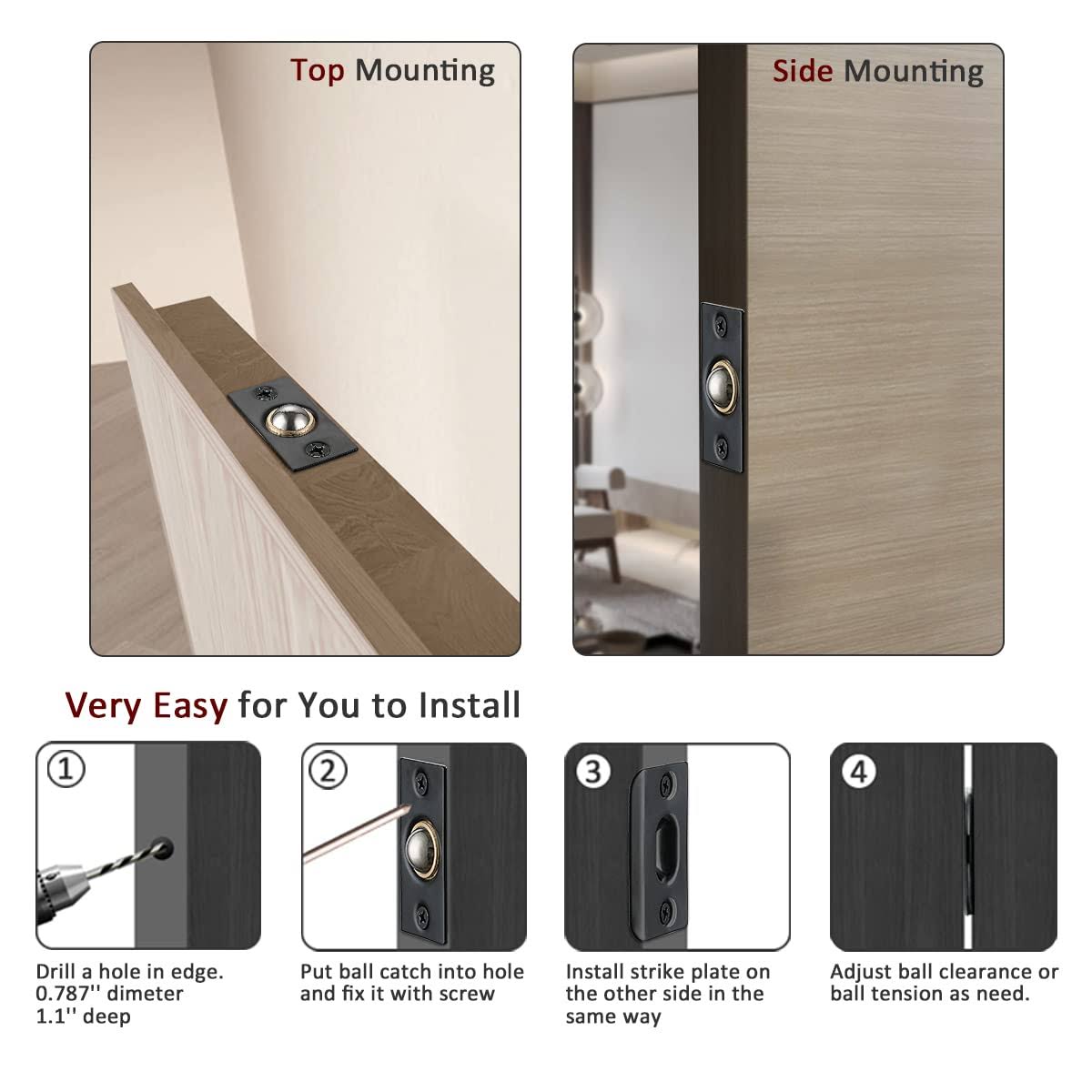 Top Mounting

Side Mounting

Very Easy for You to Install

①

Drill a hole in edge. 0.787'' dimeter 1.1'' deep

②

Put ball catch into hole and fix it with screw

③

Install strike plate on the other side in the same way

④

Adjust ball clearance or ball tension as need.