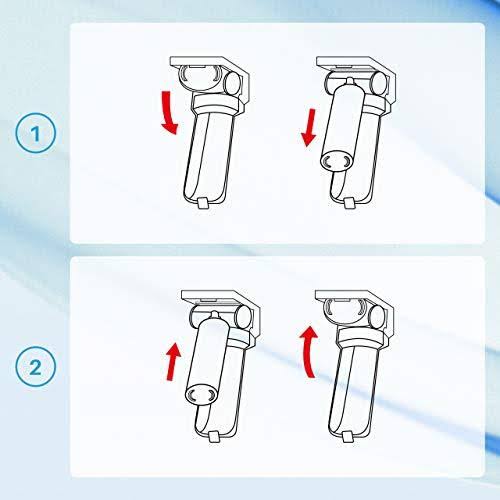 1

2