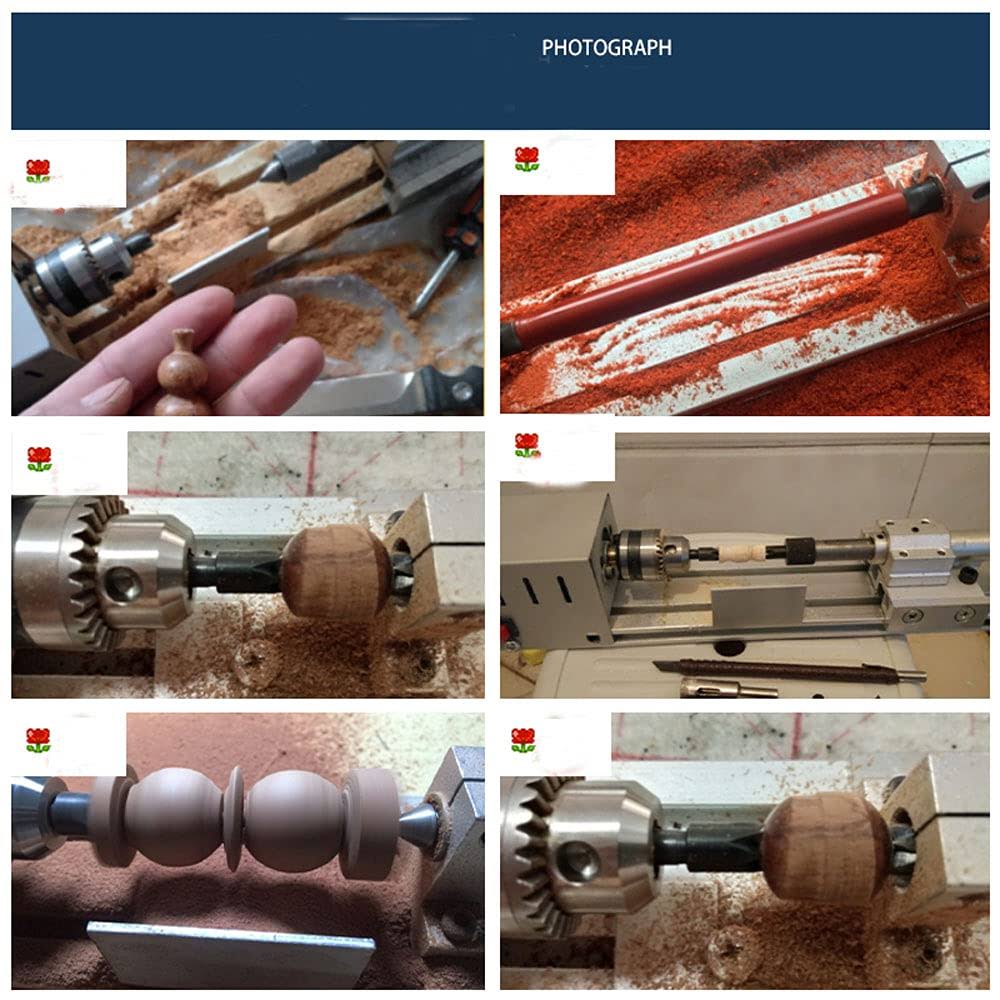 PHOTOGRAPH