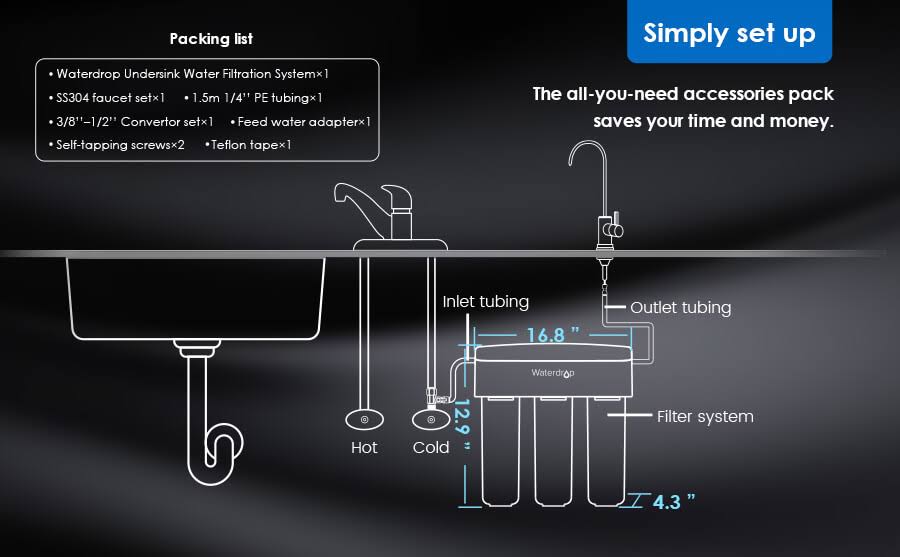 Packing list

• Waterdrop Undersink Water Filtration System×1
• SS304 faucet set×1 • 1.5m 1/4'' PE tubing×1
• 3/8''–1/2'' Convertor set×1 • Feed water adapter×1
• Self-tapping screws×2 • Teflon tape×1

Simply set up

The all-you-need accessories pack saves your time and money.

Inlet tubing

Outlet tubing

16.8 "

Waterdrop

12.9 "

Filter system

Hot

Cold

4.3 "