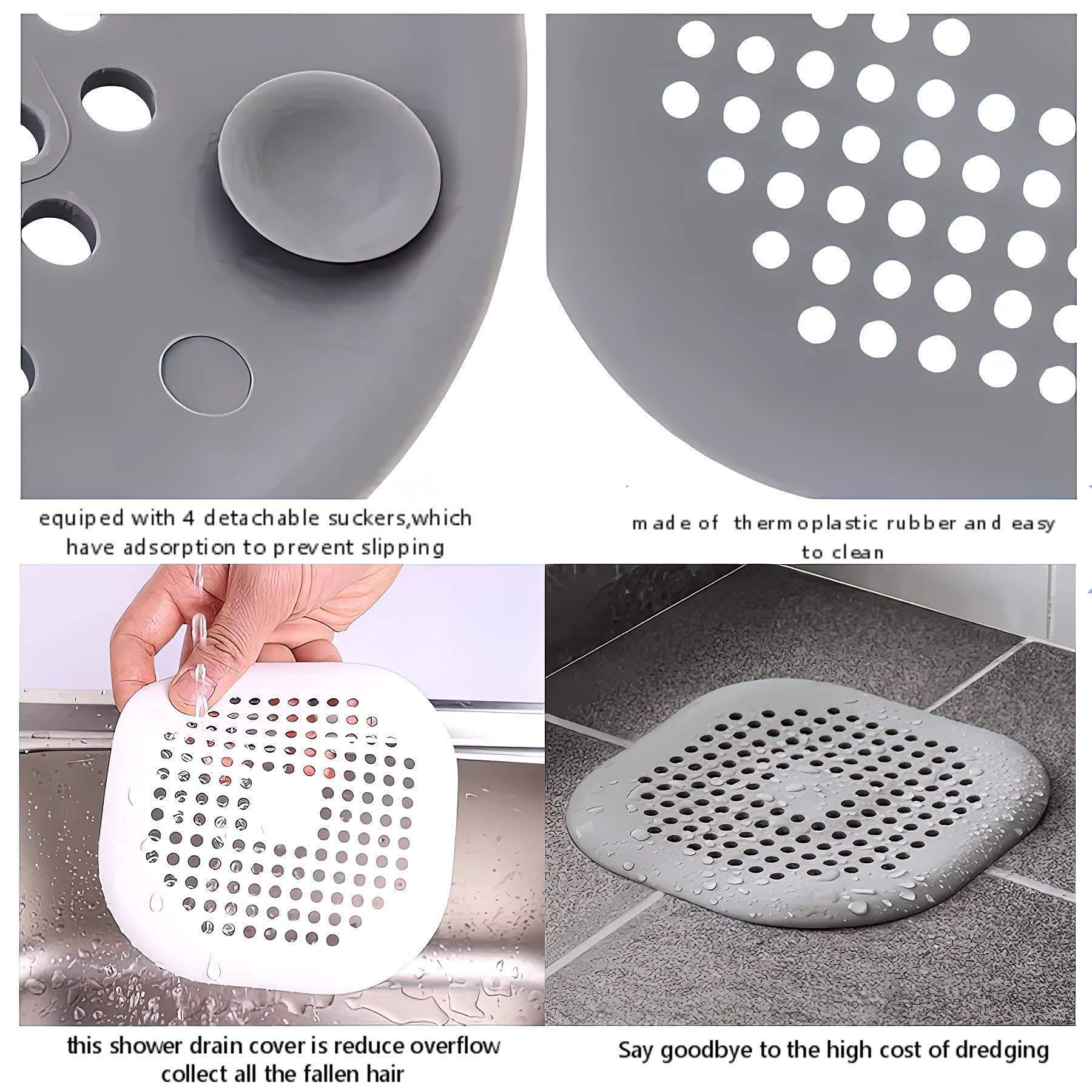 equiped with 4 detachable suckers,which have adsorption to prevent slipping

made of thermoplastic rubber and easy to clean

this shower drain cover is reduce overflow collect all the fallen hair

Say goodbye to the high cost of dredging