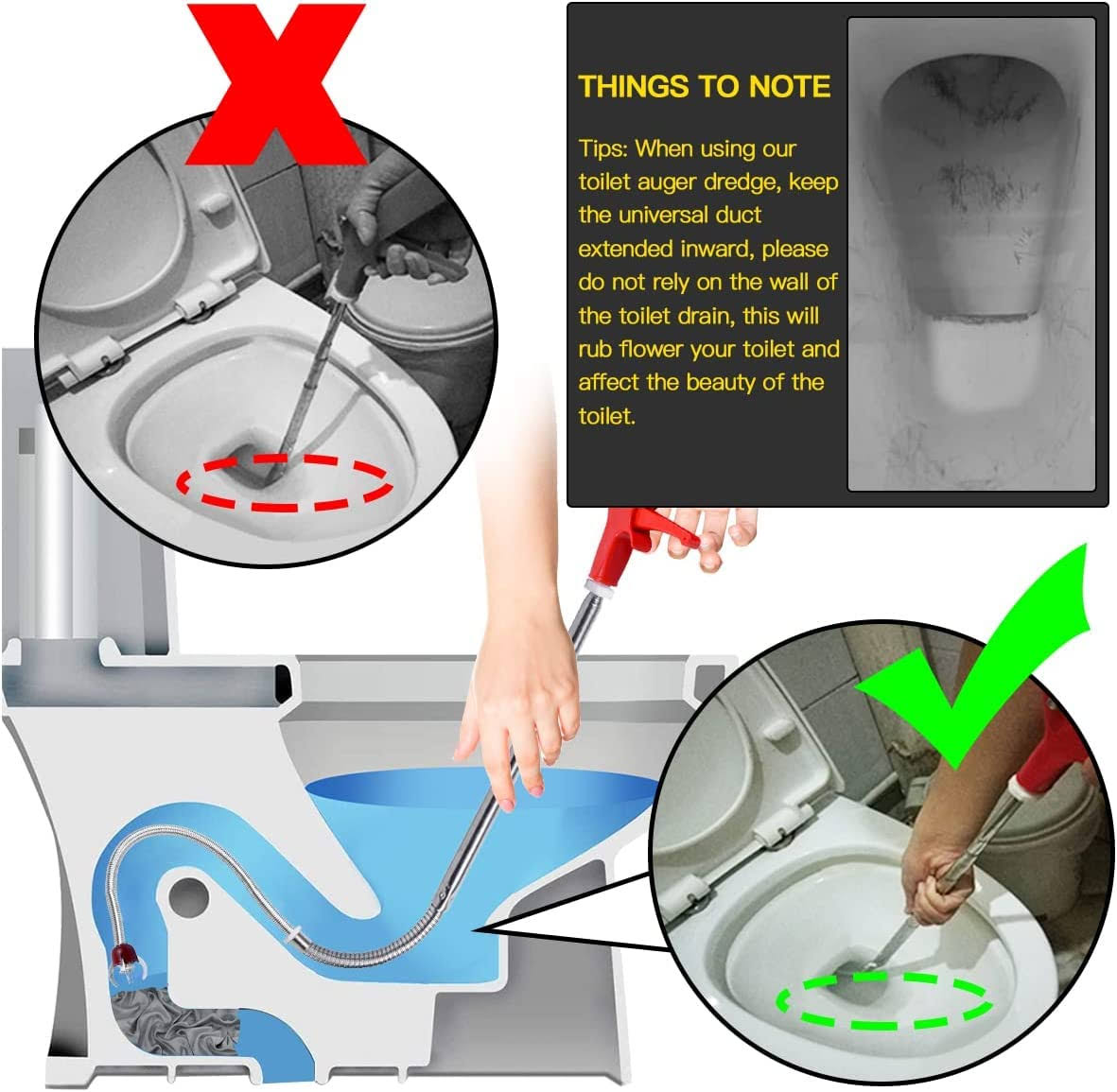 THINGS TO NOTE

Tips: When using our toilet auger dredge, keep the universal duct extended inward, please do not rely on the wall of the toilet drain, this will rub flower your toilet and affect the beauty of the toilet.