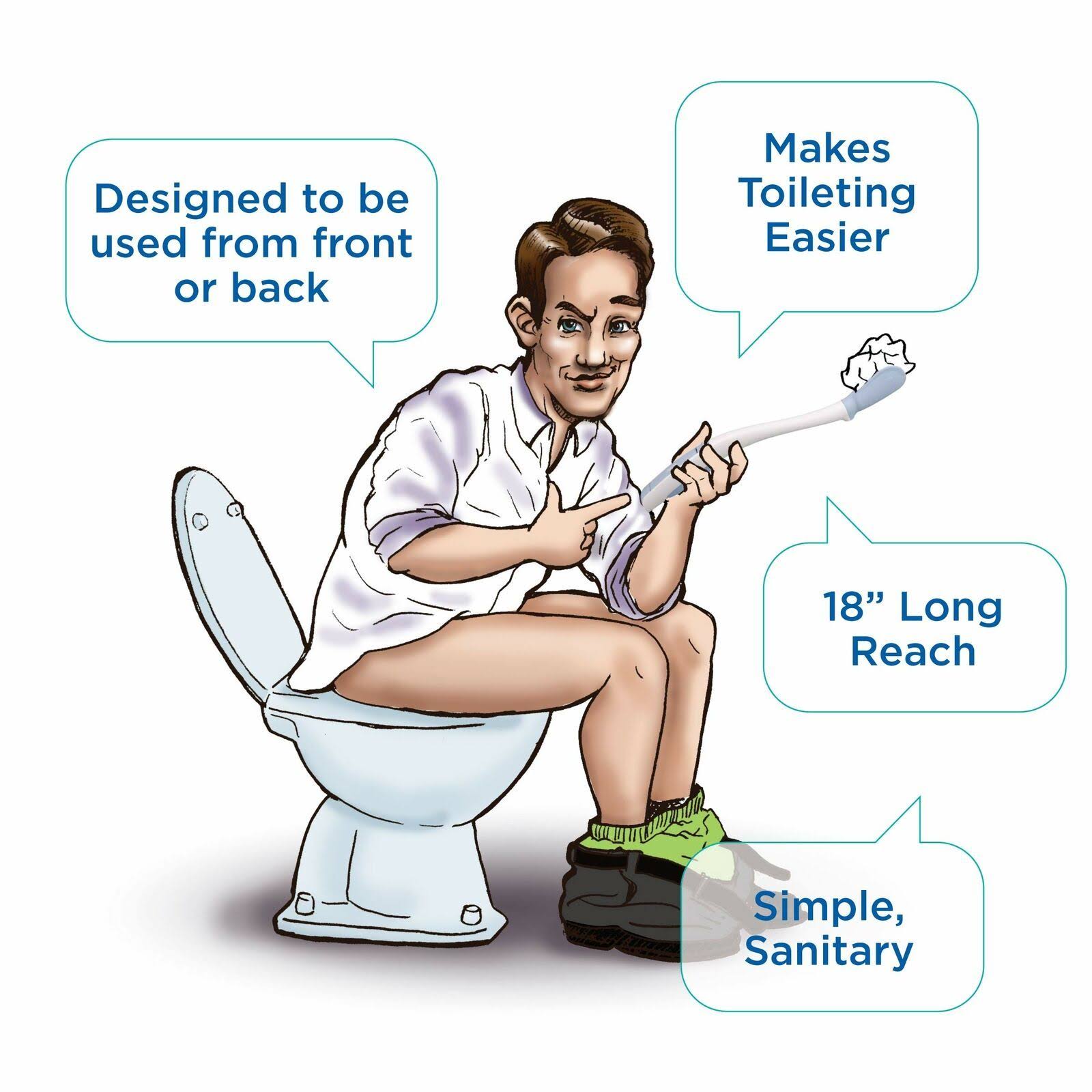 Designed to be used from front or back

Makes Toileting Easier

18” Long Reach

Simple, Sanitary