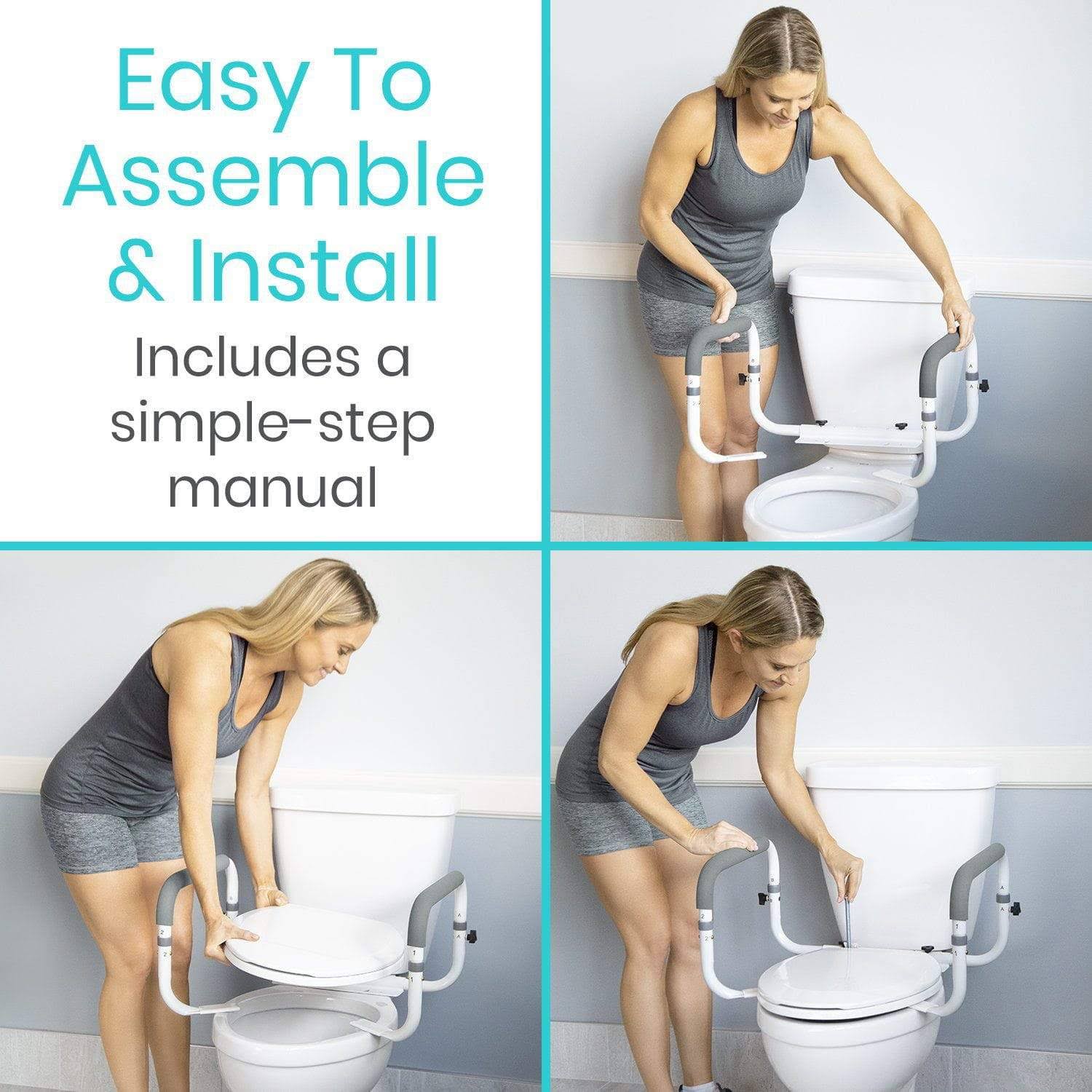 Easy To Assemble & Install

Includes a simple-step manual