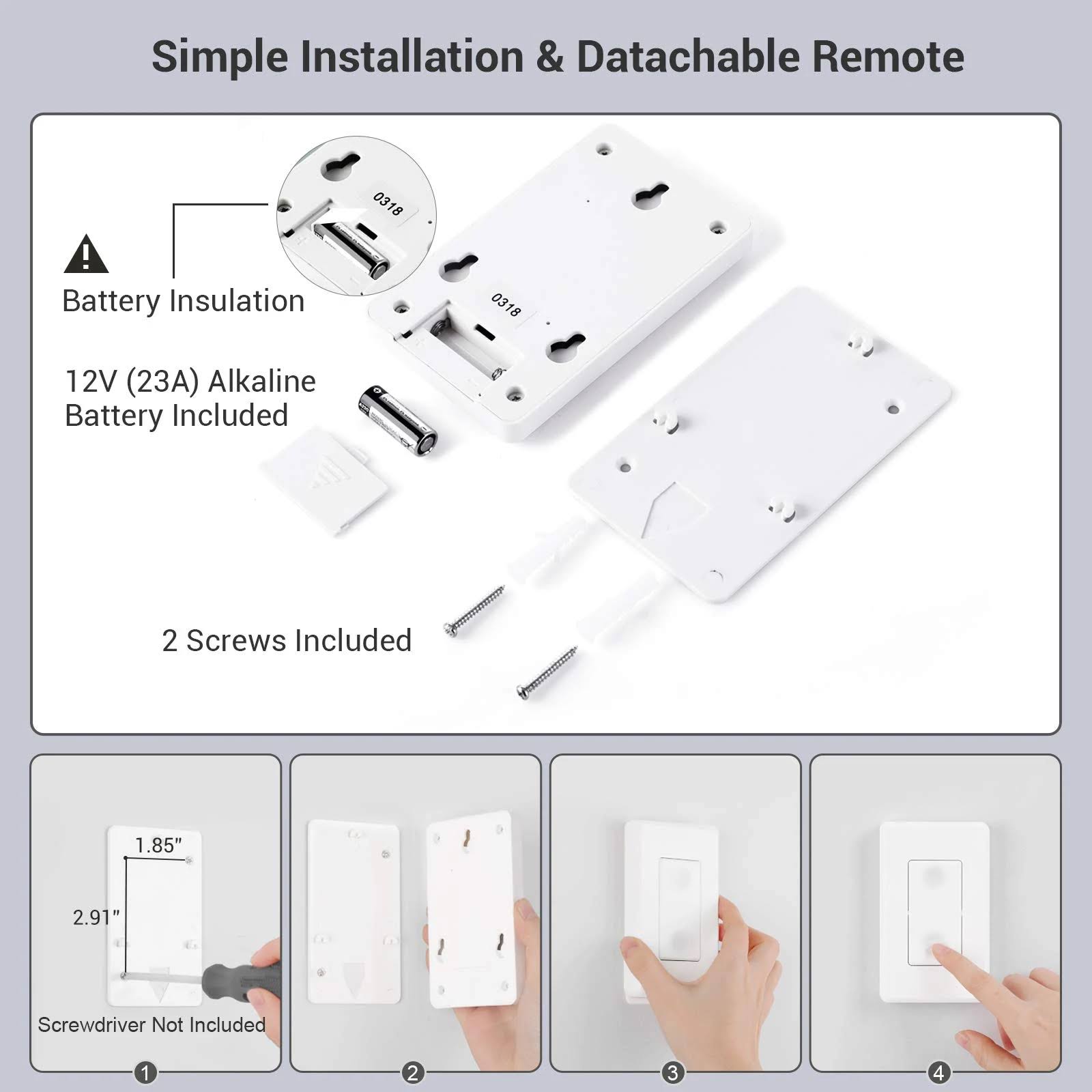 Simple Installation & Datachable Remote

0318

Battery Insulation

0318

12V (23A) Alkaline Battery Included

2 Screws Included

1.85"

2.91"

Screwdriver Not Included

1

2

3

4