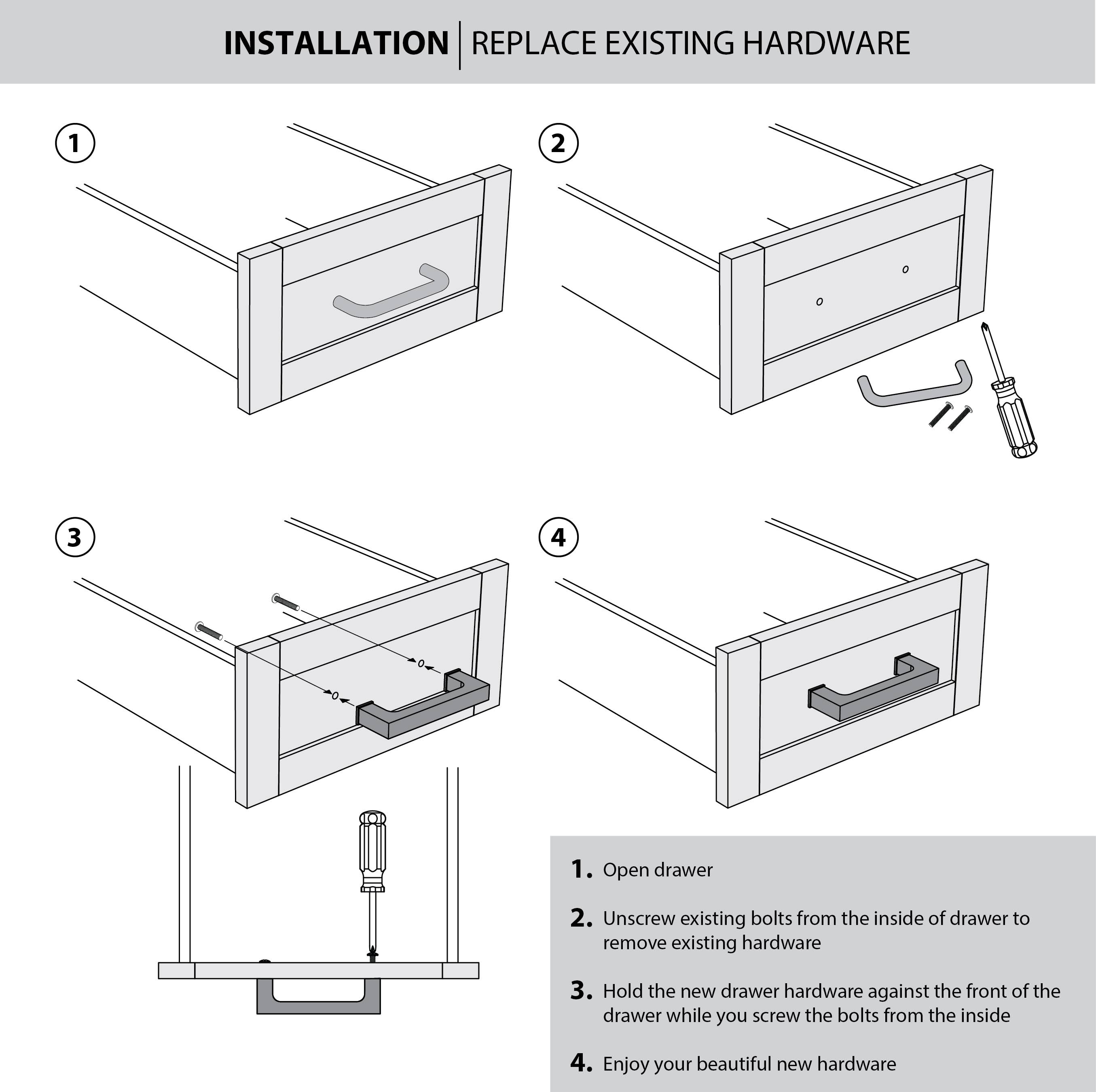 INSTALLATION | REPLACE EXISTING HARDWARE

1

2

3

4

1. Open drawer

2. Unscrew existing bolts from the inside of drawer to remove existing hardware

3. Hold the new drawer hardware against the front of the drawer while you screw the bolts from the inside

4. Enjoy your beautiful new hardware