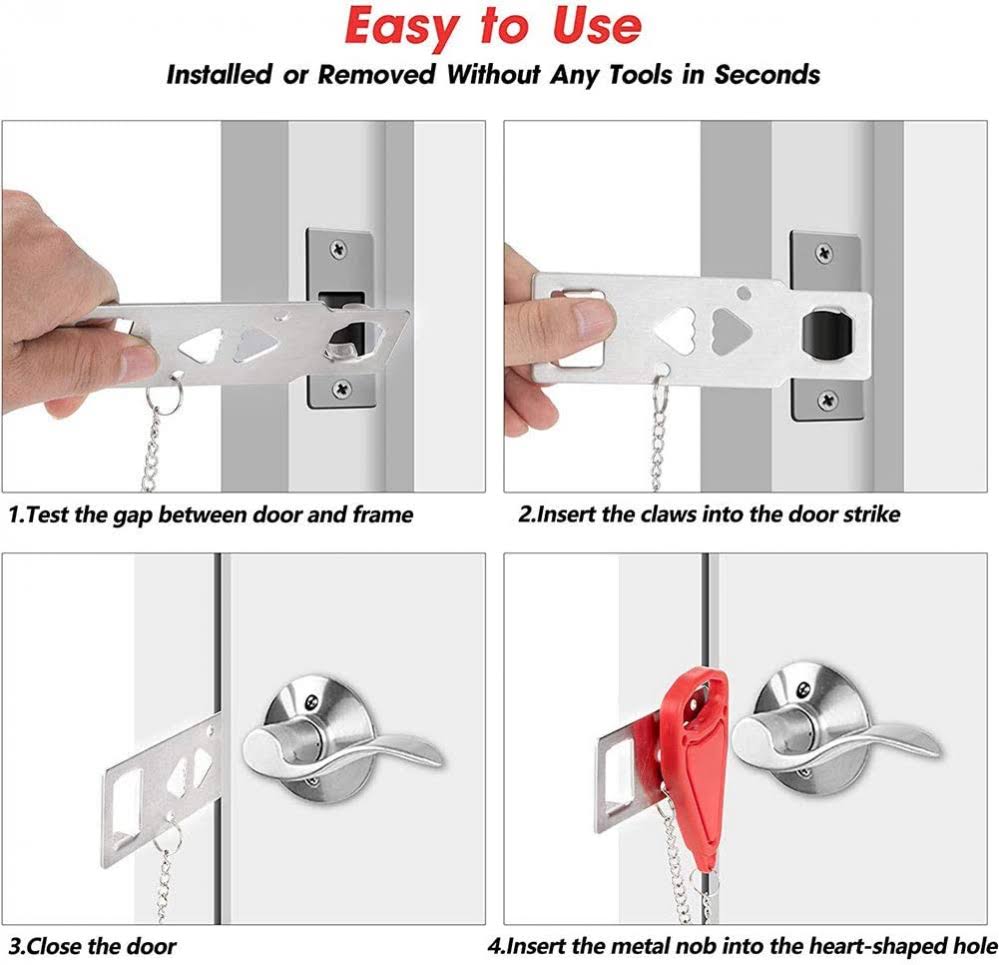 Easy to Use

Installed or Removed Without Any Tools in Seconds

1.Test the gap between door and frame

2.Insert the claws into the door strike

3.Close the door

4.Insert the metal nob into the heart-shaped hole