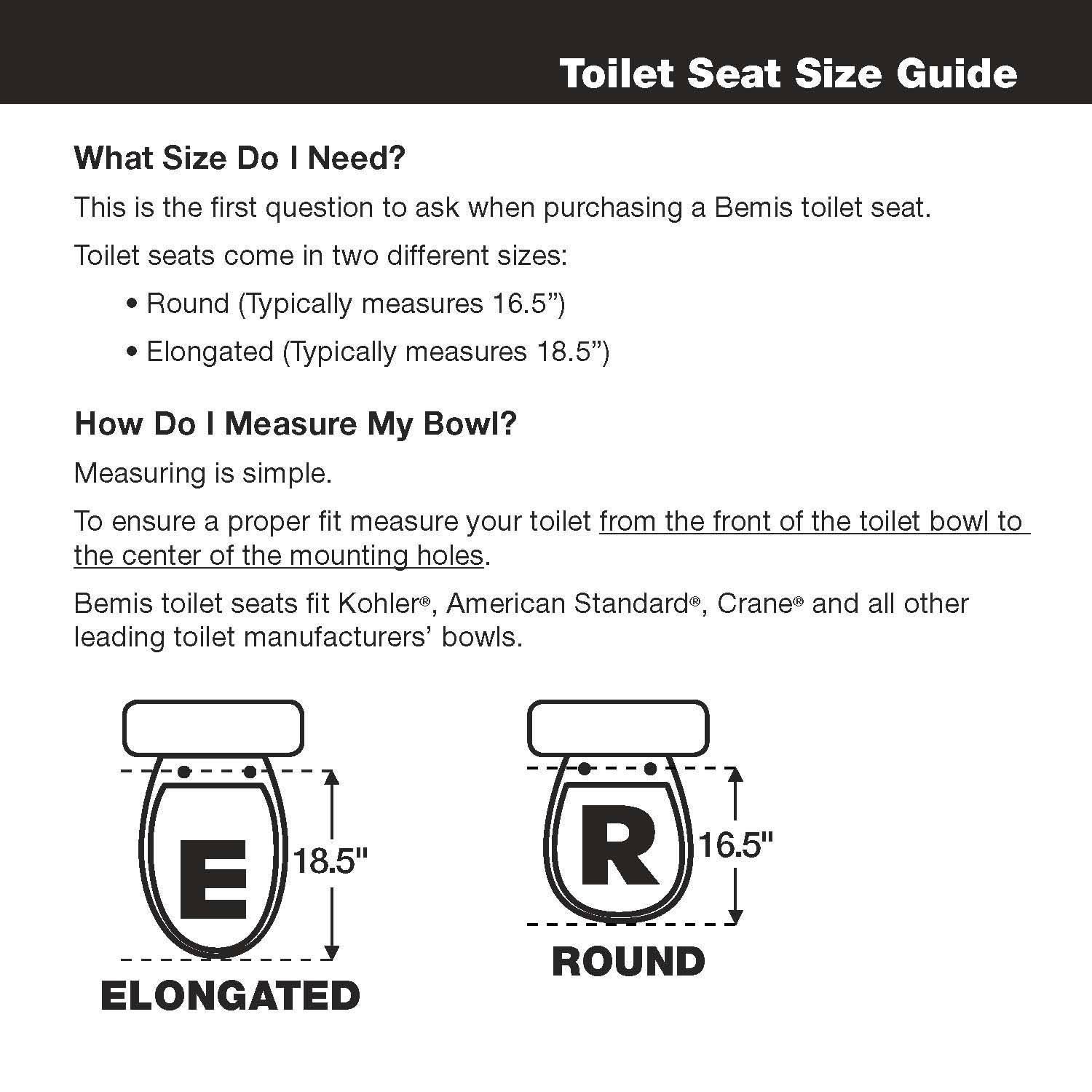 Toilet Seat Size Guide

What Size Do I Need?

This is the first question to ask when purchasing a Bemis toilet seat.

Toilet seats come in two different sizes:

• Round (Typically measures 16.5”)

• Elongated (Typically measures 18.5”)

How Do I Measure My Bowl?

Measuring is simple.

To ensure a proper fit measure your toilet from the front of the toilet bowl to the center of the mounting holes.

Bemis toilet seats fit Kohler®, American Standard®, Crane® and all other leading toilet manufacturers’ bowls.

E

18.5"

ELONGATED

R

16.5"

ROUND