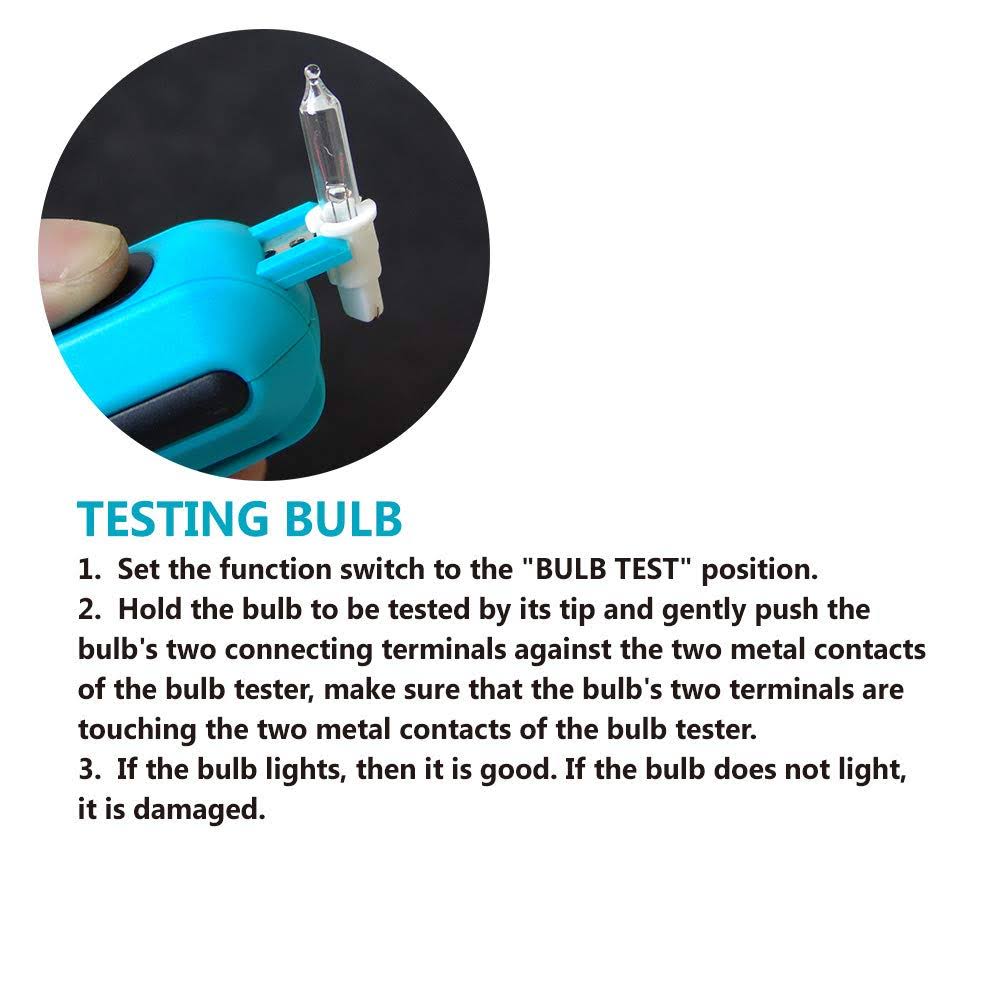 TESTING BULB

1. Set the function switch to the "BULB TEST" position.
2. Hold the bulb to be tested by its tip and gently push the bulb's two connecting terminals against the two metal contacts of the bulb tester, make sure that the bulb's two terminals are touching the two metal contacts of the bulb tester.
3. If the bulb lights, then it is good. If the bulb does not light, it is damaged.