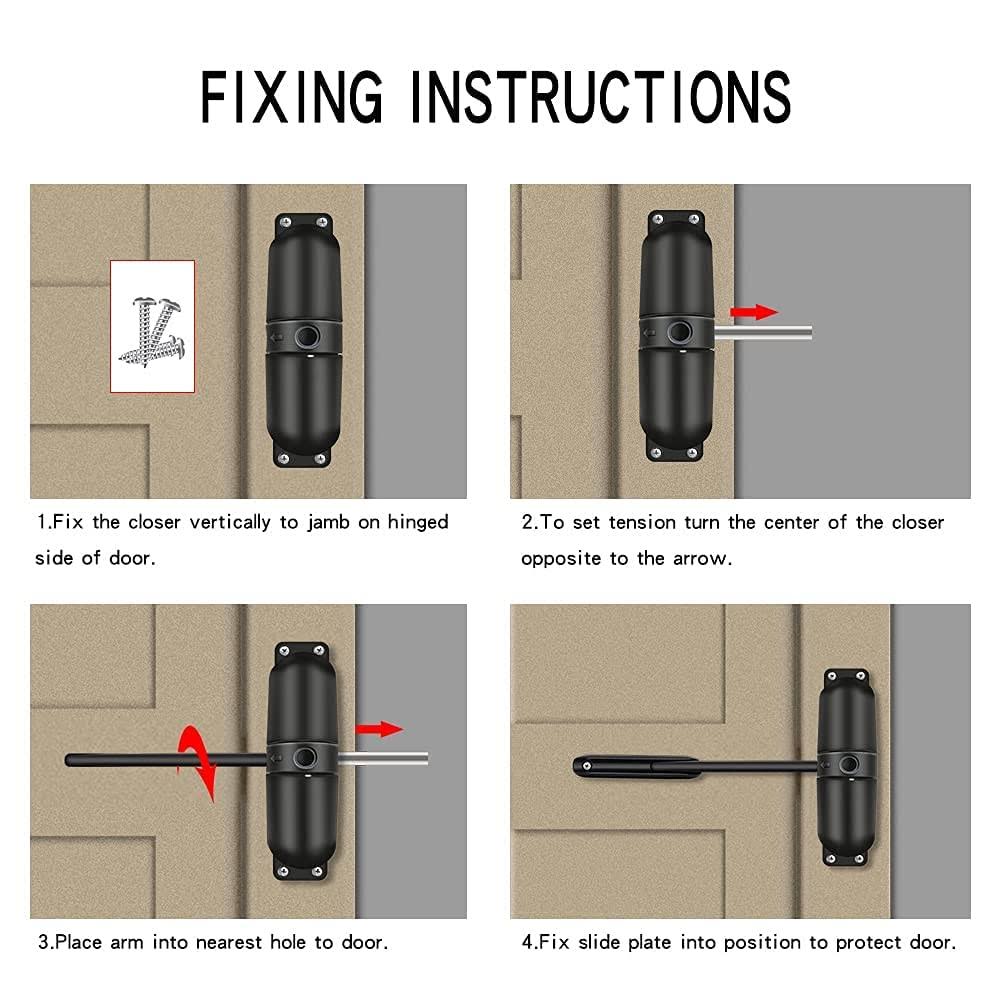 FIXING INSTRUCTIONS

1.Fix the closer vertically to jamb on hinged side of door.

2.To set tension turn the center of the closer opposite to the arrow.

3.Place arm into nearest hole to door.

4.Fix slide plate into position to protect door.