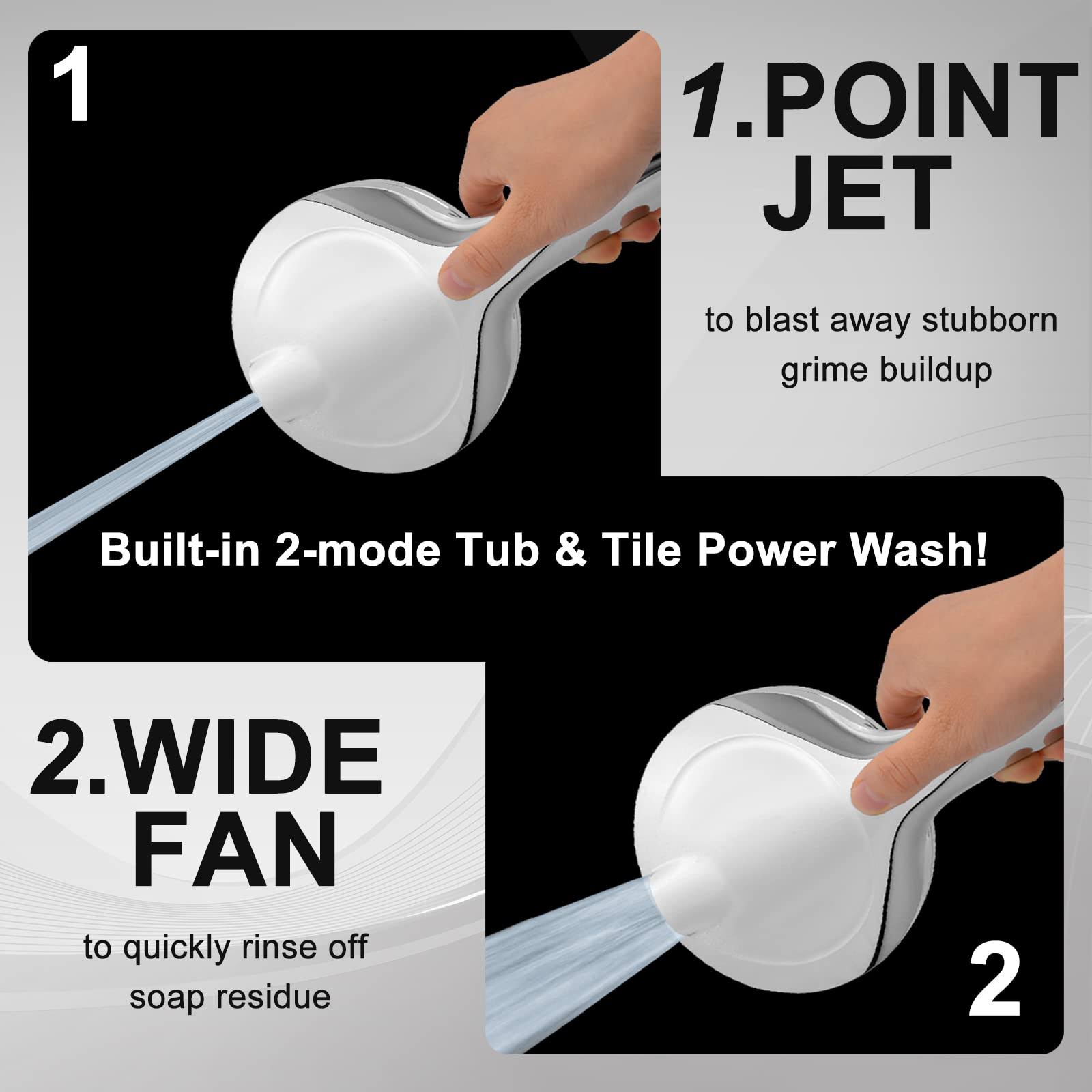 1

1.POINT JET

to blast away stubborn grime buildup

Built-in 2-mode Tub & Tile Power Wash!

2.WIDE FAN

to quickly rinse off soap residue

2