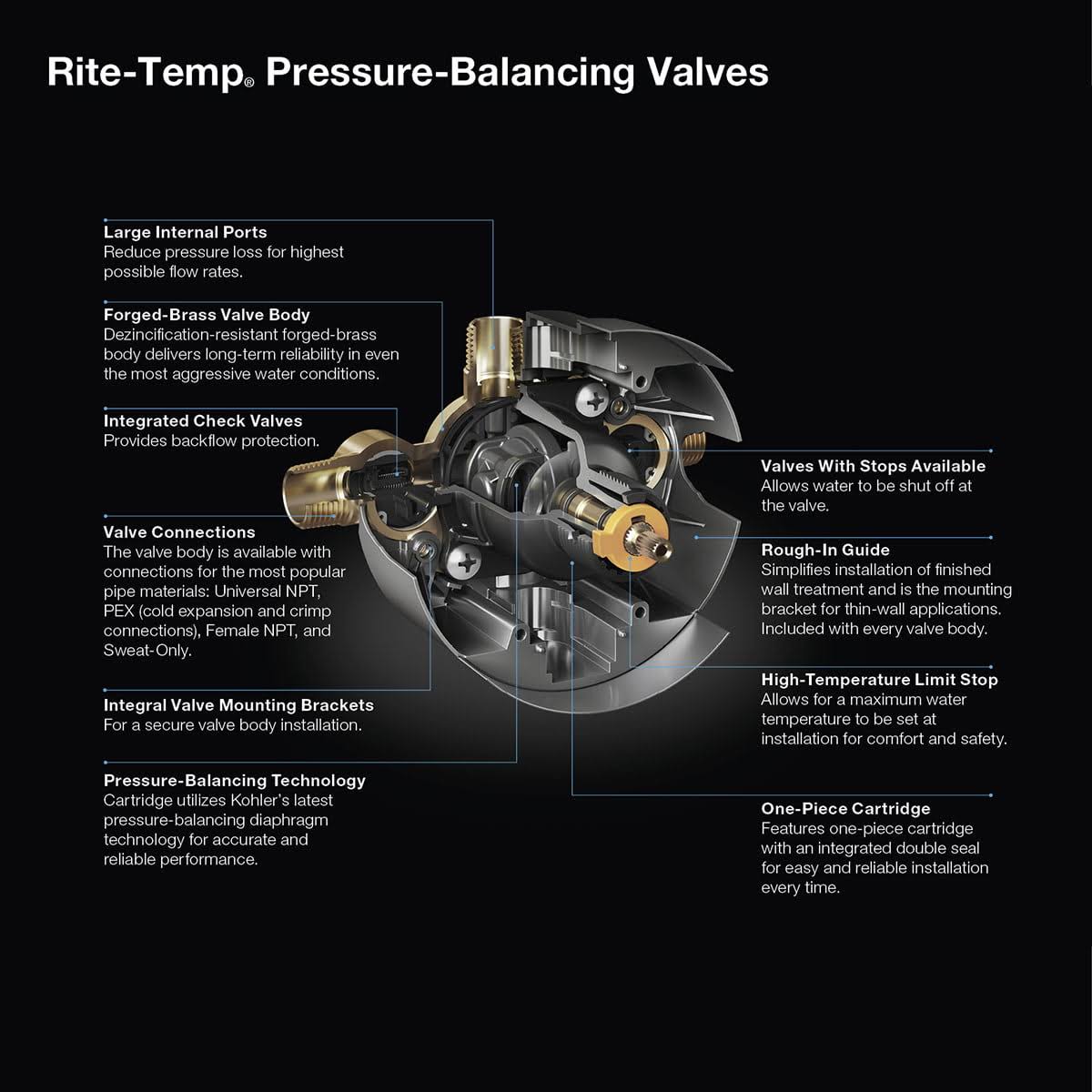 Rite-Temp® Pressure-Balancing Valves

Large Internal Ports
Reduce pressure loss for highest possible flow rates.

Forged-Brass Valve Body
Dezincification-resistant forged-brass body delivers long-term reliability in even the most aggressive water conditions.

Integrated Check Valves
Provides backflow protection.

Valve Connections
The valve body is available with connections for the most popular pipe materials: Universal NPT, PEX (cold expansion and crimp connections), Female NPT, and Sweat-Only.

Integral Valve Mounting Brackets
For a secure valve body installation.

Pressure-Balancing Technology
Cartridge utilizes Kohler's latest pressure-balancing diaphragm technology for accurate and reliable performance.

Valves With Stops Available
Allows water to be shut off at the valve.

Rough-In Guide
Simplifies installation of finished wall treatment and is the mounting bracket for thin-wall applications. Included with every valve body.

High-Temperature Limit Stop
Allows for a maximum water temperature to be set at installation for comfort and safety.

One-Piece Cartridge
Features one-piece cartridge with an integrated double seal for easy and reliable installation every time.