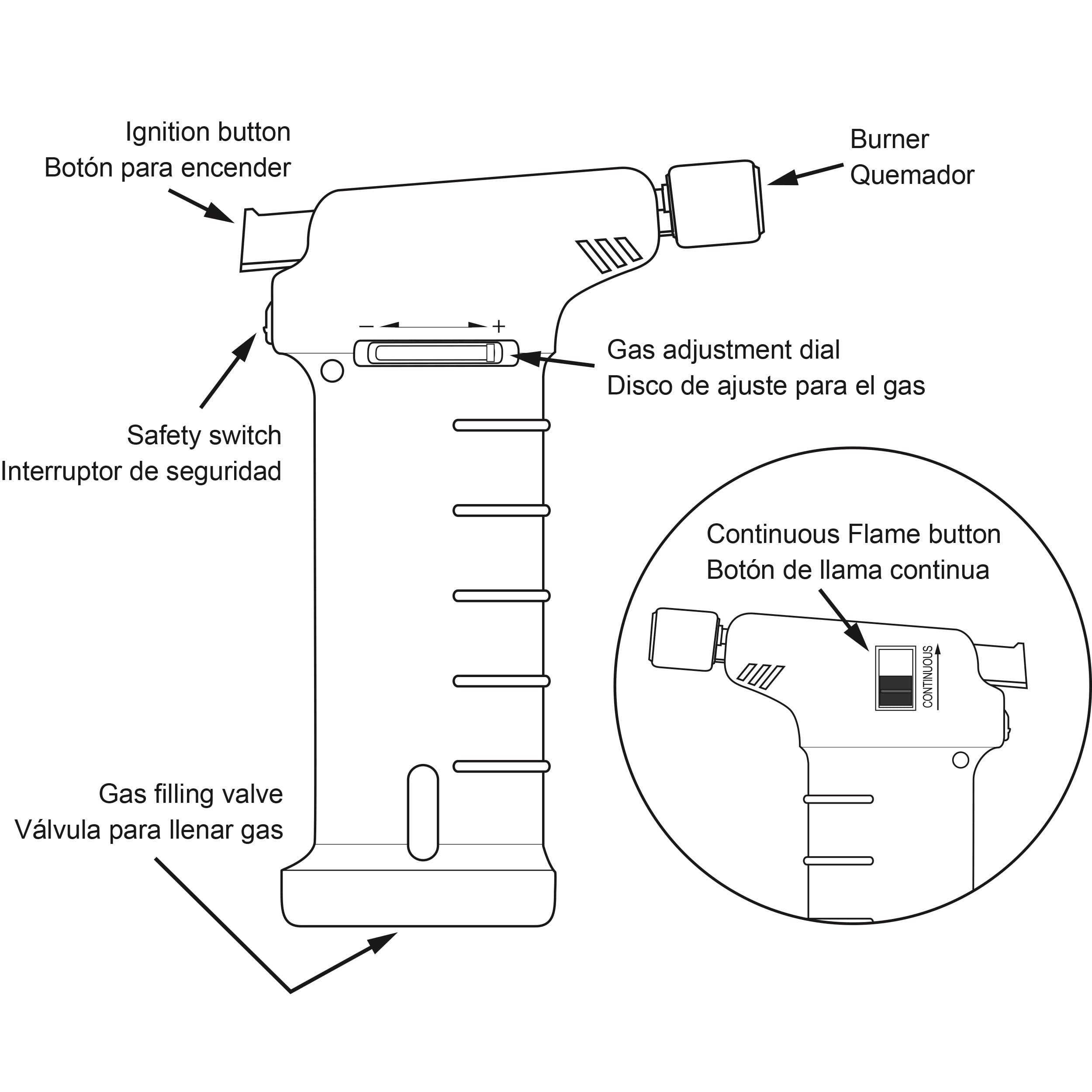 Ignition button
Botón para encender

Burner
Quemador

− +

Gas adjustment dial
Disco de ajuste para el gas

Safety switch
Interruptor de seguridad

Continuous Flame button
Botón de llama continua

CONTINUOUS

Gas filling valve
Válvula para llenar gas