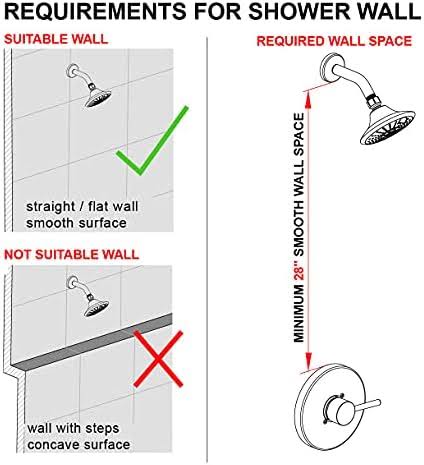 REQUIREMENTS FOR SHOWER WALL

SUITABLE WALL

straight / flat wall
smooth surface

NOT SUITABLE WALL

wall with steps
concave surface

REQUIRED WALL SPACE

MINIMUM 28" SMOOTH WALL SPACE