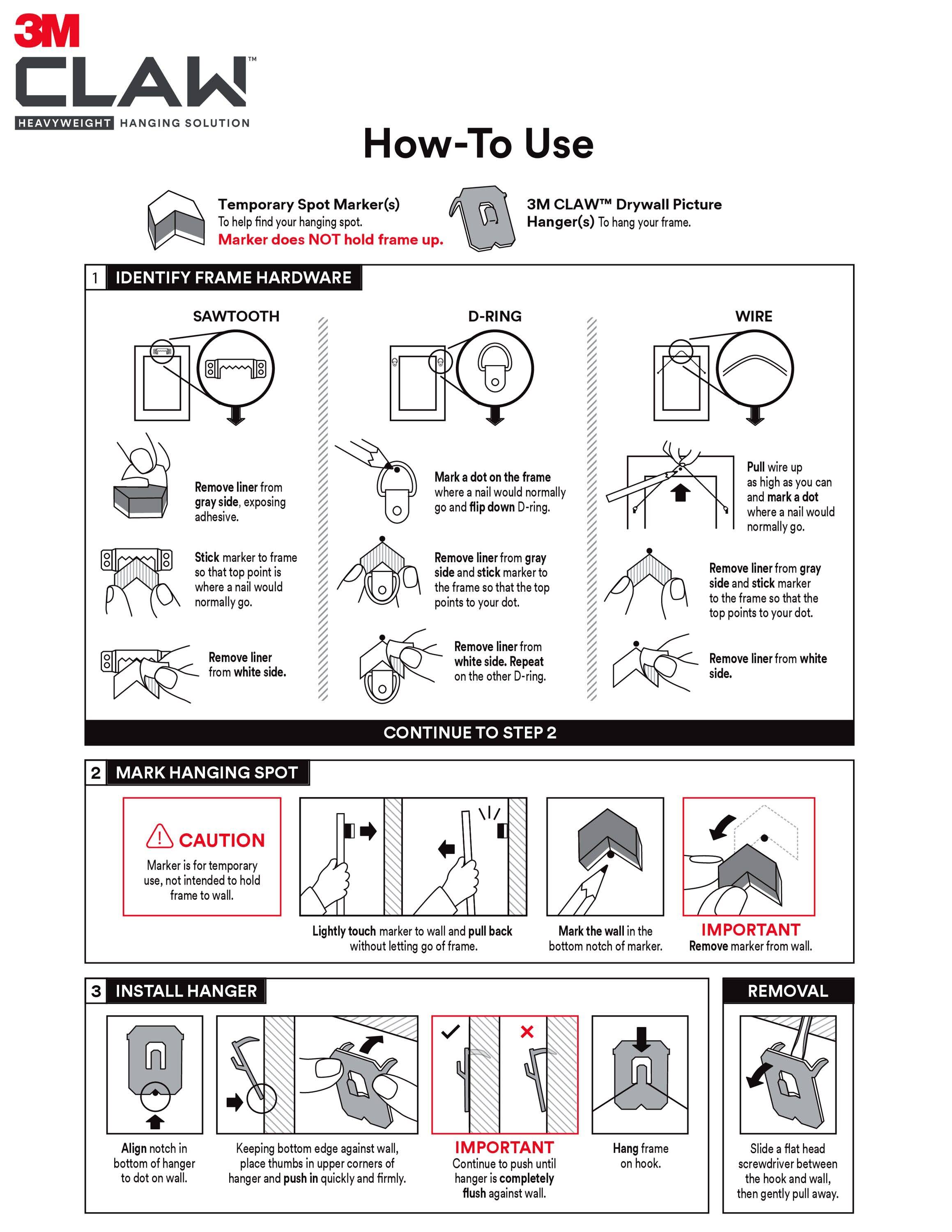 3M
CLAW™
HEAVYWEIGHT HANGING SOLUTION

How-To Use

Temporary Spot Marker(s)
To help find your hanging spot.
Marker does NOT hold frame up.

3M CLAW™ Drywall Picture Hanger(s) To hang your frame.

1 IDENTIFY FRAME HARDWARE

SAWTOOTH

Remove liner from gray side, exposing adhesive.

Stick marker to frame so that top point is where a nail would normally go.

Remove liner from white side.

D-RING

Mark a dot on the frame where a nail would normally go and flip down D-ring.

Remove liner from gray side and stick marker to the frame so that the top points to your dot.

Remove liner from white side. Repeat on the other D-ring.

WIRE

Pull wire up as high as you can and mark a dot where a nail would normally go.

Remove liner from gray side and stick marker to the frame so that the top points to your dot.

Remove liner from white side.

CONTINUE TO STEP 2

2 MARK HANGING SPOT

CAUTION
Marker is for temporary use, not intended to hold frame to wall.

Lightly touch marker to wall and pull back without letting go of frame.

Mark the wall in the bottom notch of marker.

IMPORTANT
Remove marker from wall.

3 INSTALL HANGER

Align notch in bottom of hanger to dot on wall.

Keeping bottom edge against wall, place thumbs in upper corners of hanger and push in quickly and firmly.

IMPORTANT
Continue to push until hanger is completely flush against wall.

Hang frame on hook.

REMOVAL

Slide a flat head screwdriver between the hook and wall, then gently pull away.