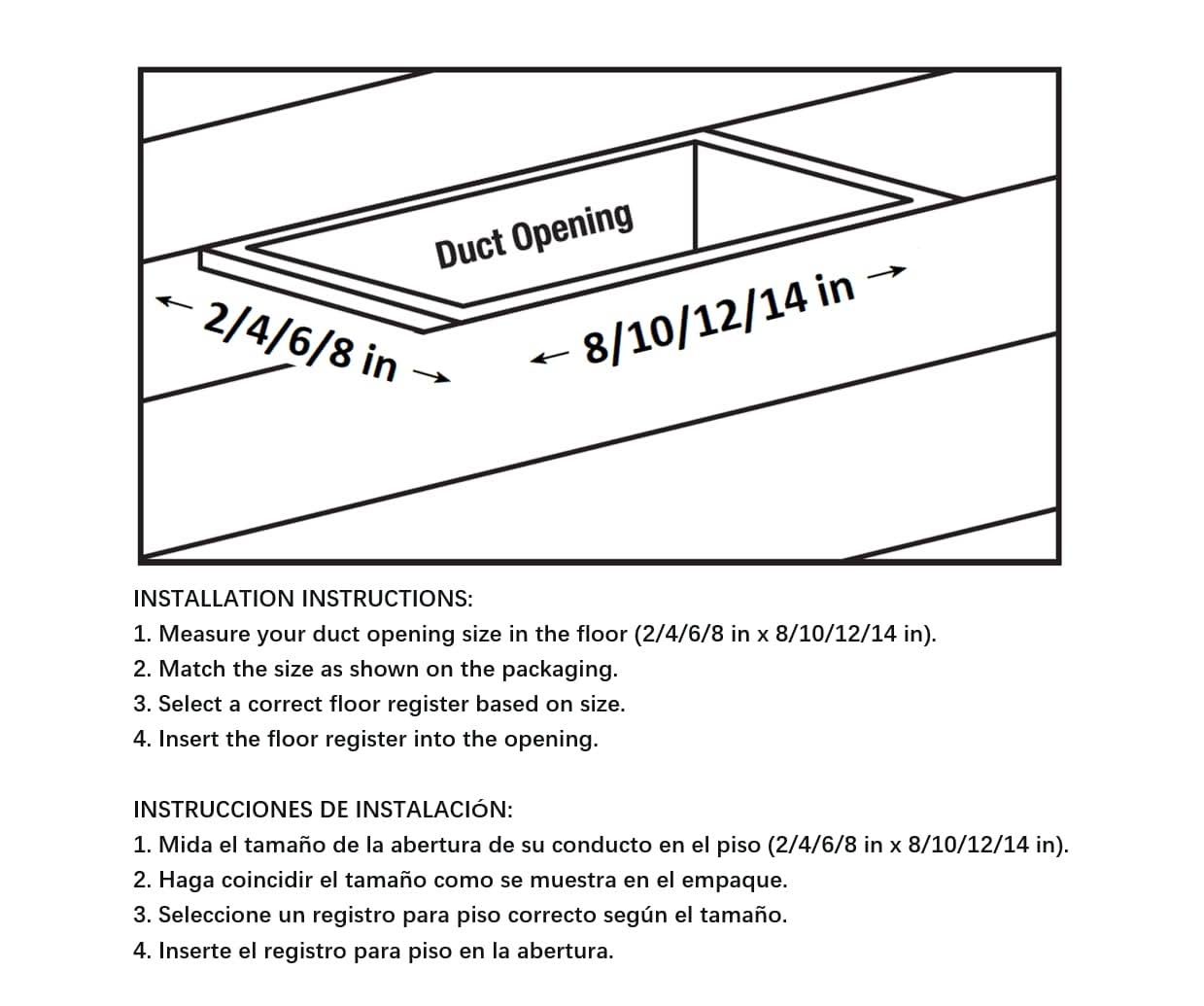 Duct Opening

← 2/4/6/8 in →

← 8/10/12/14 in →

INSTALLATION INSTRUCTIONS:
1. Measure your duct opening size in the floor (2/4/6/8 in x 8/10/12/14 in).
2. Match the size as shown on the packaging.
3. Select a correct floor register based on size.
4. Insert the floor register into the opening.

INSTRUCCIONES DE INSTALACIÓN:
1. Mida el tamaño de la abertura de su conducto en el piso (2/4/6/8 in x 8/10/12/14 in).
2. Haga coincidir el tamaño como se muestra en el empaque.
3. Seleccione un registro para piso correcto según el tamaño.
4. Inserte el registro para piso en la abertura.