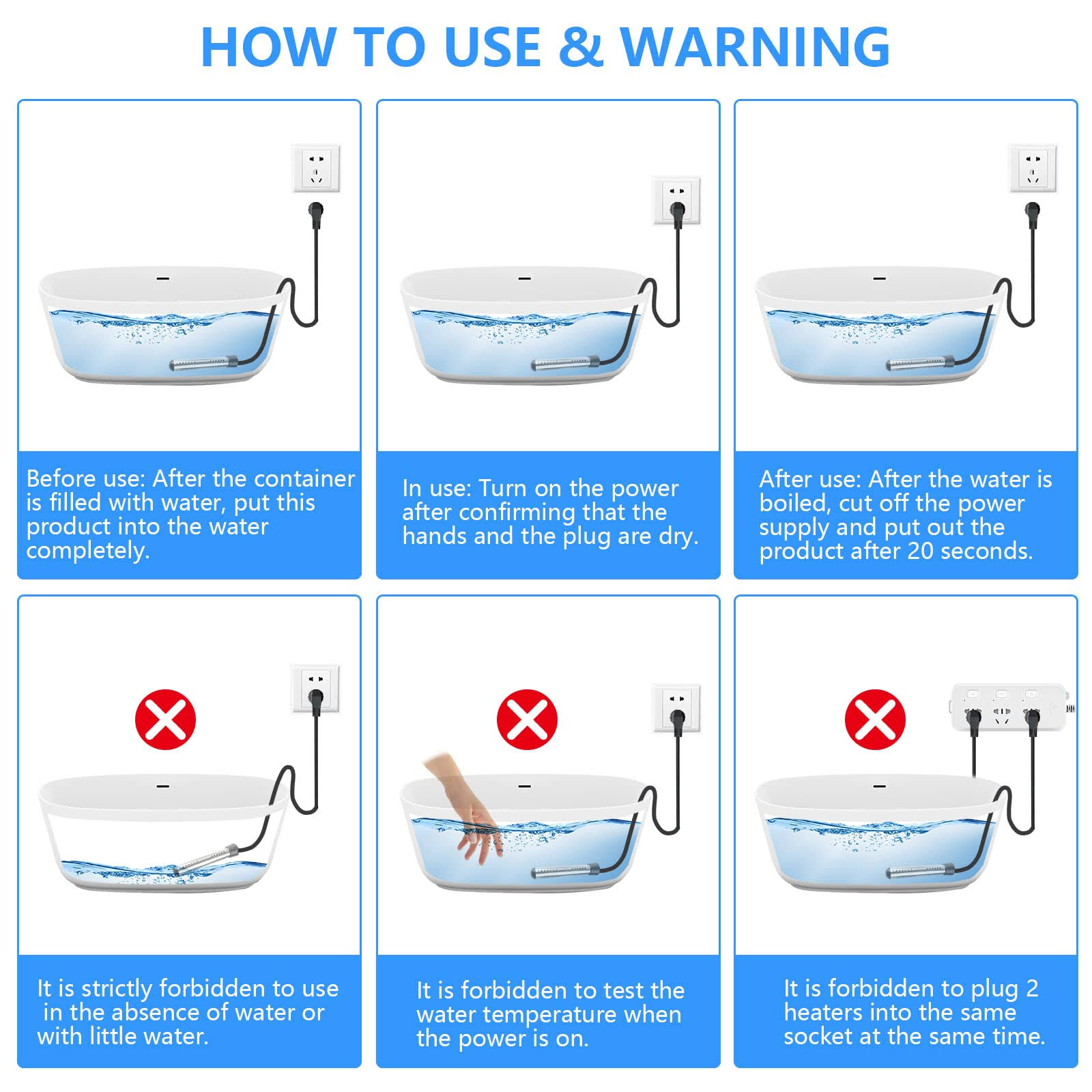 HOW TO USE & WARNING

Before use: After the container is filled with water, put this product into the water completely.

In use: Turn on the power after confirming that the hands and the plug are dry.

After use: After the water is boiled, cut off the power supply and put out the product after 20 seconds.

It is strictly forbidden to use in the absence of water or with little water.

It is forbidden to test the water temperature when the power is on.

It is forbidden to plug 2 heaters into the same socket at the same time.