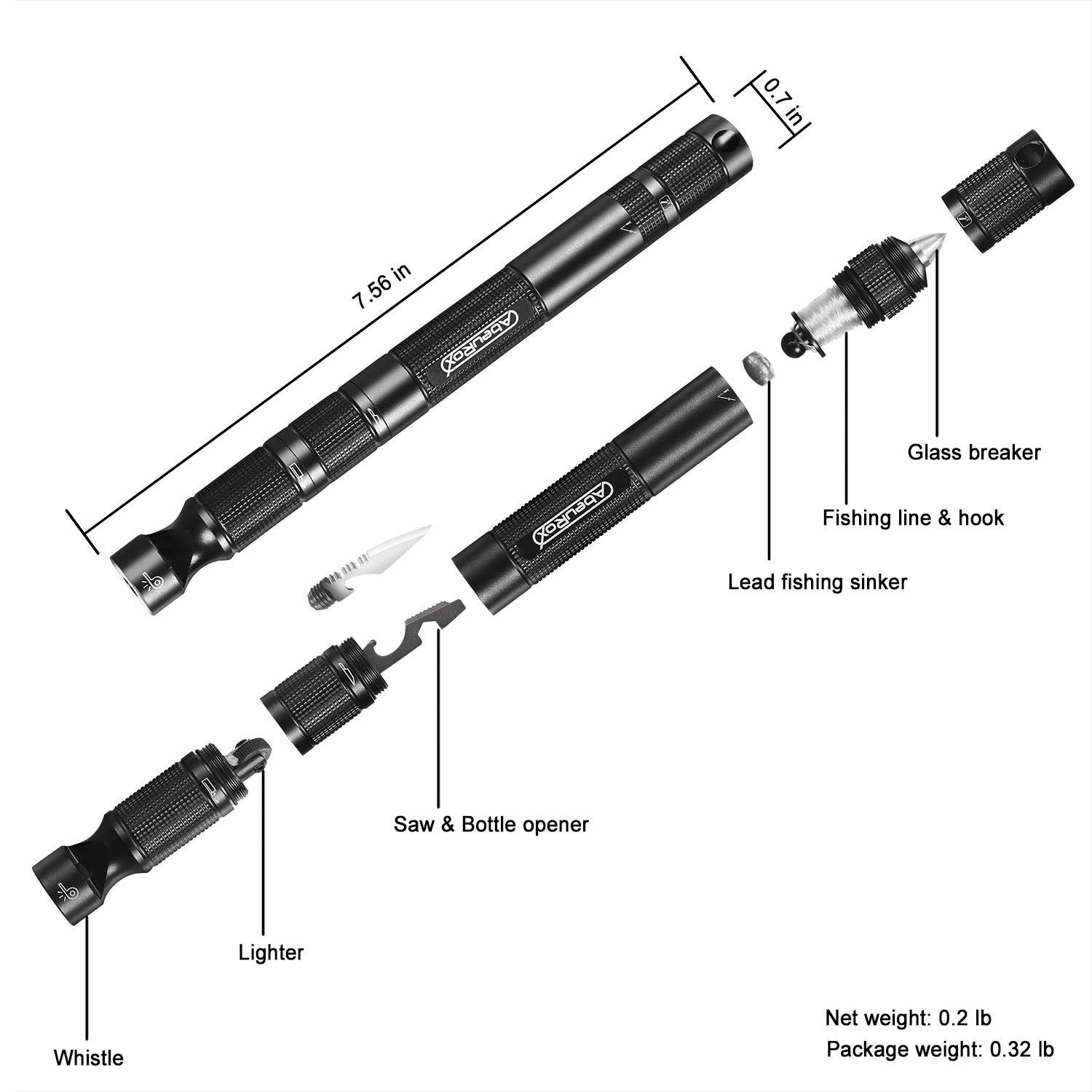 7.56 in

0.7 in

AbeuRox

AbeuRox

Glass breaker

Fishing line & hook

Lead fishing sinker

Saw & Bottle opener

Lighter

Whistle

Net weight: 0.2 lb
Package weight: 0.32 lb