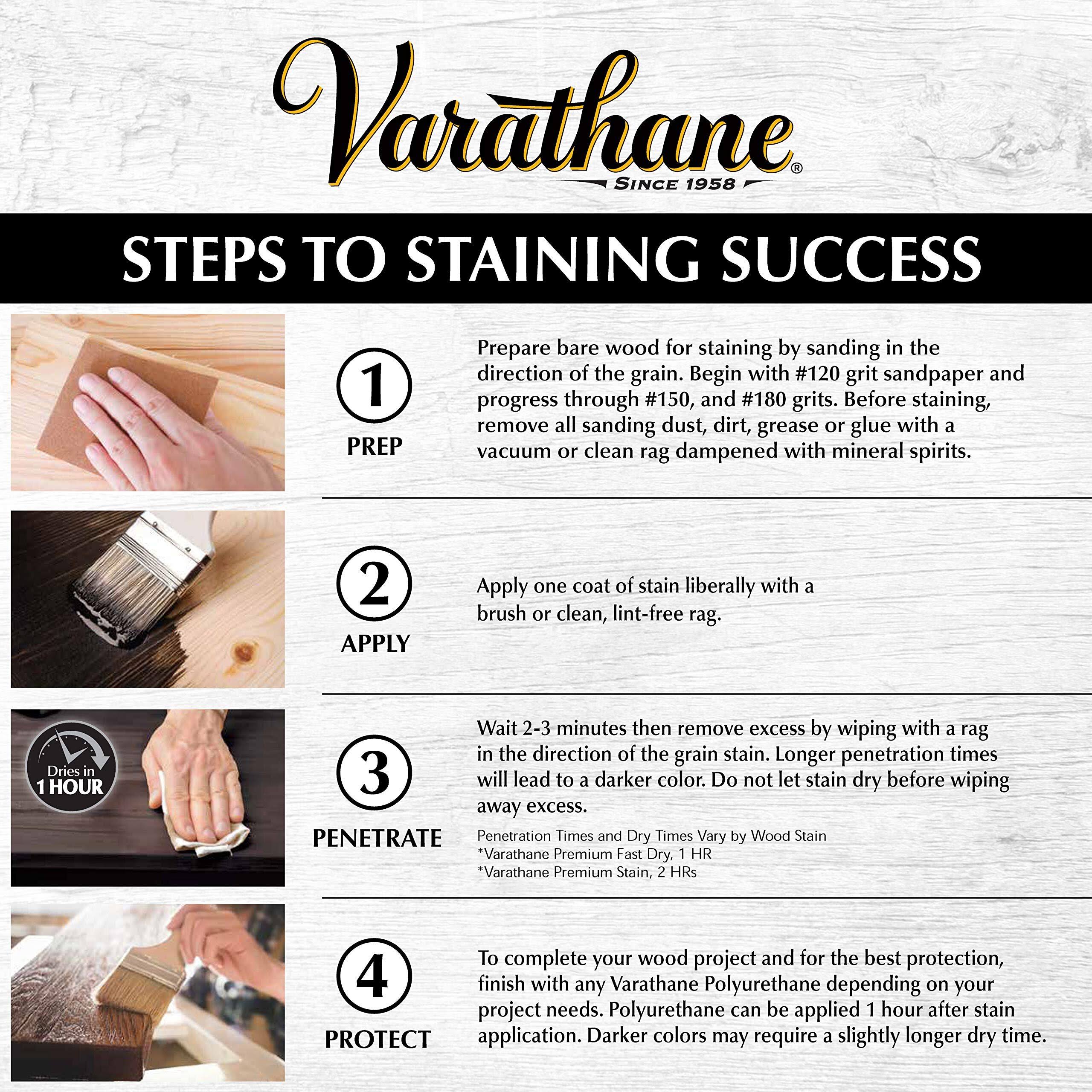 Varathane®
SINCE 1958

STEPS TO STAINING SUCCESS

1
PREP

Prepare bare wood for staining by sanding in the direction of the grain. Begin with #120 grit sandpaper and progress through #150, and #180 grits. Before staining, remove all sanding dust, dirt, grease or glue with a vacuum or clean rag dampened with mineral spirits.

2
APPLY

Apply one coat of stain liberally with a brush or clean, lint-free rag.

Dries in 1 HOUR

3
PENETRATE

Wait 2-3 minutes then remove excess by wiping with a rag in the direction of the grain stain. Longer penetration times will lead to a darker color. Do not let stain dry before wiping away excess.

Penetration Times and Dry Times Vary by Wood Stain
*Varathane Premium Fast Dry, 1 HR
*Varathane Premium Stain, 2 HRs

4
PROTECT

To complete your wood project and for the best protection, finish with any Varathane Polyurethane depending on your project needs. Polyurethane can be applied 1 hour after stain application. Darker colors may require a slightly longer dry time.