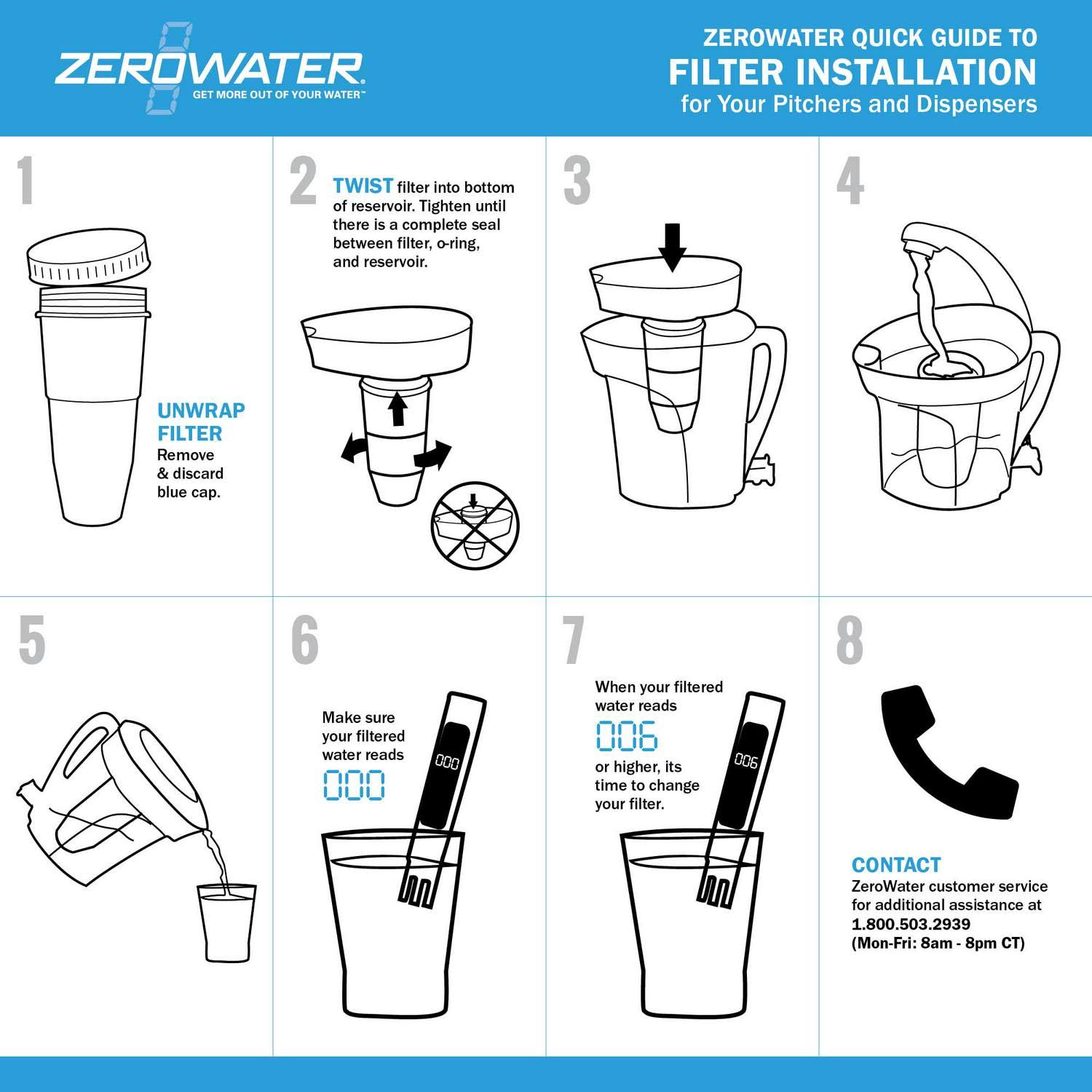 ZEROWATER
GET MORE OUT OF YOUR WATER™

ZEROWATER QUICK GUIDE TO
FILTER INSTALLATION
for Your Pitchers and Dispensers

1

UNWRAP FILTER
Remove & discard blue cap.

2

TWIST filter into bottom of reservoir. Tighten until there is a complete seal between filter, o-ring, and reservoir.

3

4

5

6

Make sure your filtered water reads
000

000

7

When your filtered water reads
006
or higher, its time to change your filter.

006

8

CONTACT
ZeroWater customer service for additional assistance at
1.800.503.2939
(Mon-Fri: 8am - 8pm CT)