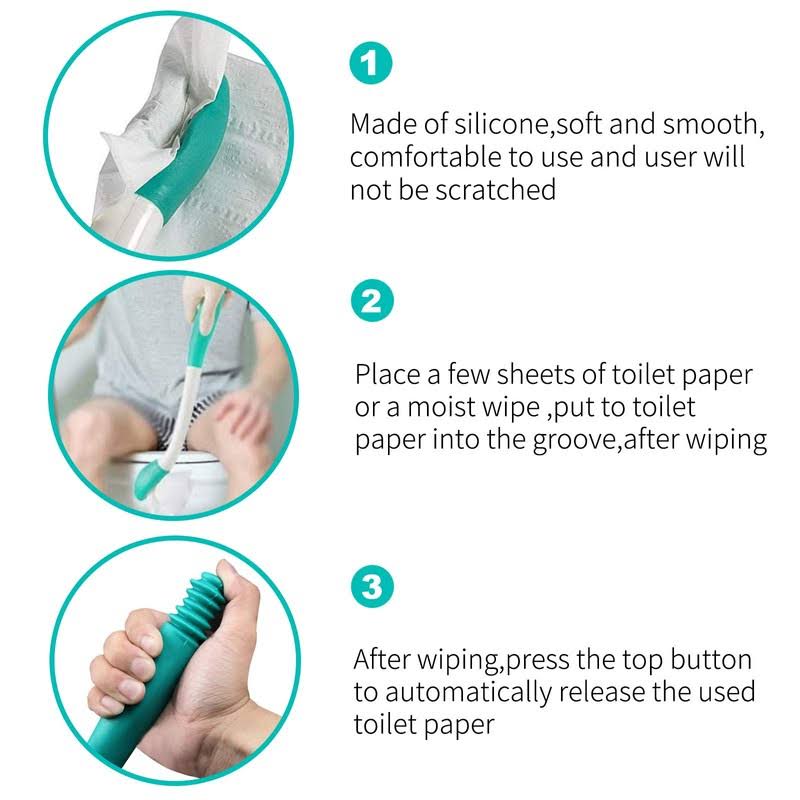 1

Made of silicone,soft and smooth, comfortable to use and user will not be scratched

2

Place a few sheets of toilet paper or a moist wipe ,put to toilet paper into the groove,after wiping

3

After wiping,press the top button to automatically release the used toilet paper