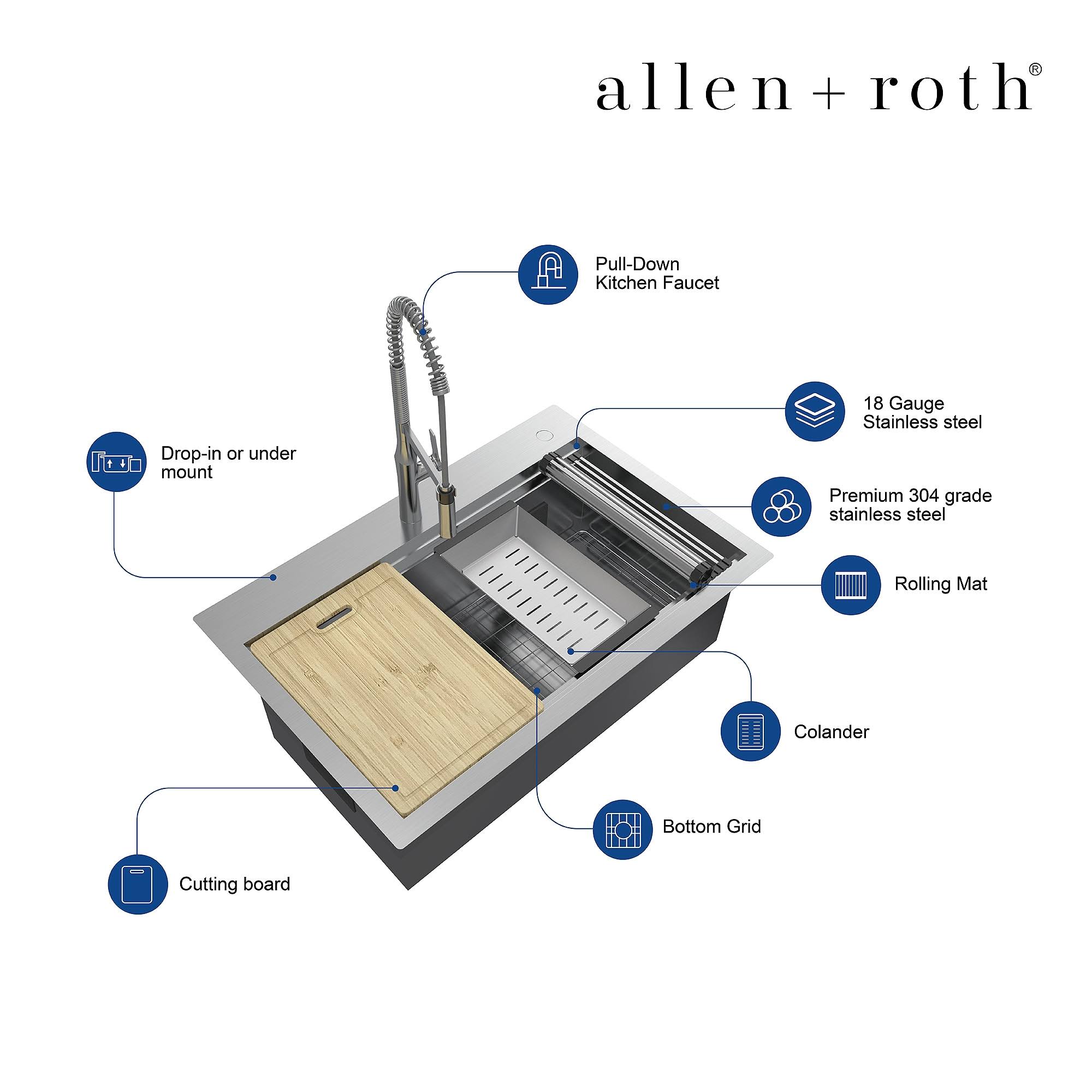 allen + roth®

Pull-Down
Kitchen Faucet

18 Gauge
Stainless steel

Drop-in or under
mount

Premium 304 grade
stainless steel

Rolling Mat

Colander

Bottom Grid

Cutting board