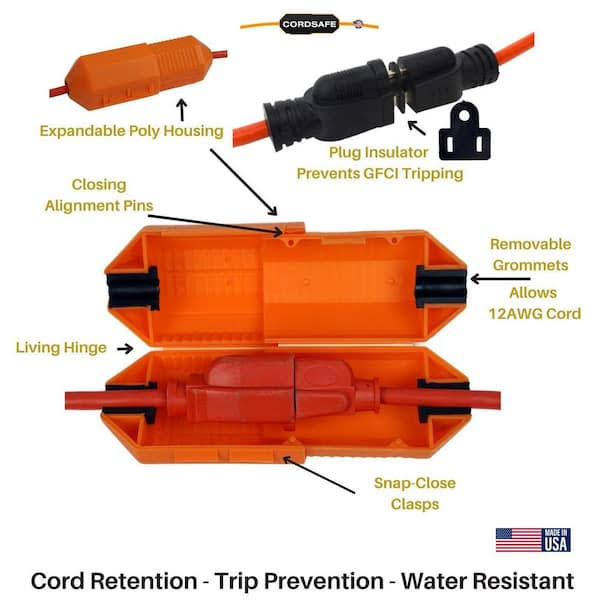 CORDSAFE

Expandable Poly Housing

Plug Insulator
Prevents GFCI Tripping

Closing
Alignment Pins

Removable
Grommets
Allows
12AWG Cord

Living Hinge

Snap-Close
Clasps

MADE IN
USA

Cord Retention - Trip Prevention - Water Resistant