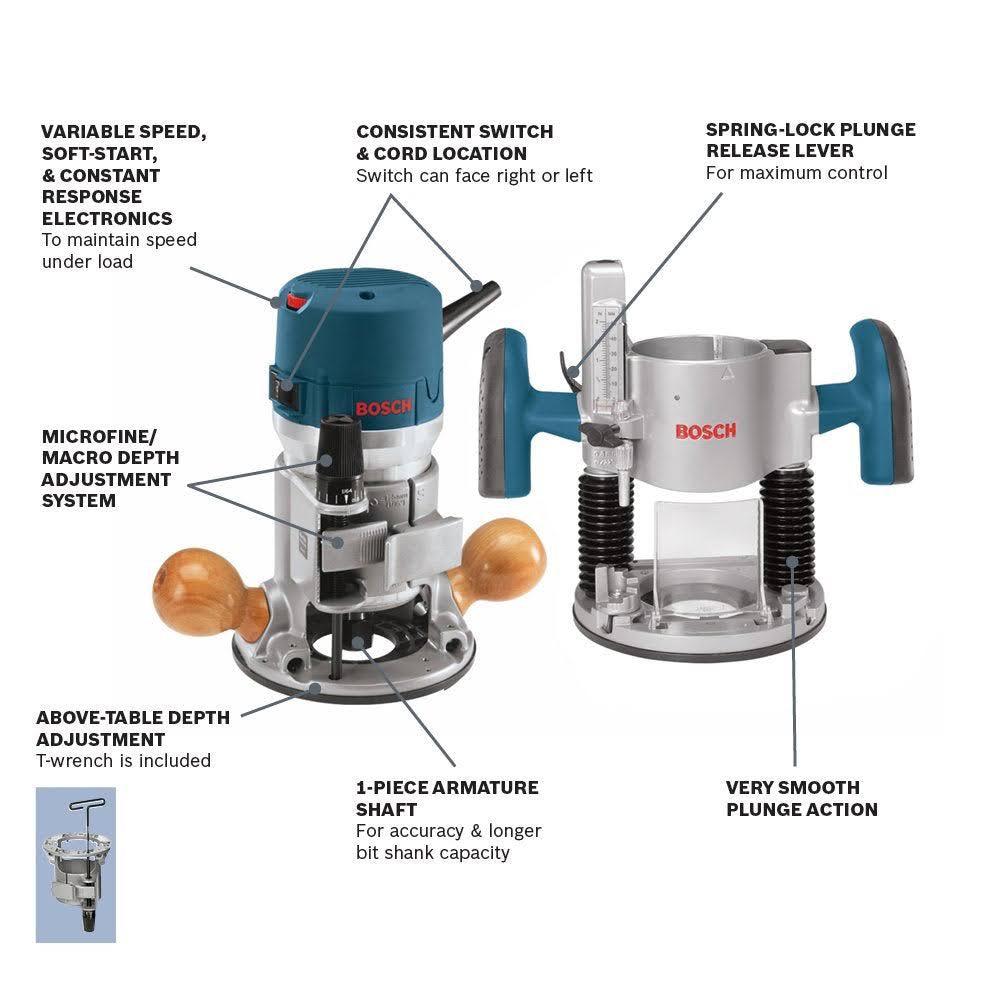 VARIABLE SPEED, SOFT-START, & CONSTANT RESPONSE ELECTRONICS
To maintain speed under load

CONSISTENT SWITCH & CORD LOCATION
Switch can face right or left

SPRING-LOCK PLUNGE RELEASE LEVER
For maximum control

BOSCH

BOSCH

MICROFINE/ MACRO DEPTH ADJUSTMENT SYSTEM

ABOVE-TABLE DEPTH ADJUSTMENT
T-wrench is included

1-PIECE ARMATURE SHAFT
For accuracy & longer bit shank capacity

VERY SMOOTH PLUNGE ACTION