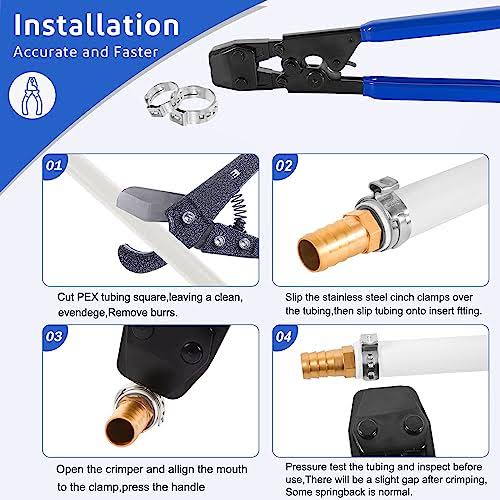 Installation
Accurate and Faster

01

Cut PEX tubing square,leaving a clean, evendege,Remove burrs.

02

Slip the stainless steel cinch clamps over the tubing,then slip tubing onto insert ftting.

03

Open the crimper and allign the mouth to the clamp,press the handle

04

Pressure test the tubing and inspect before use,There will be a slight gap after crimping, Some springback is normal.